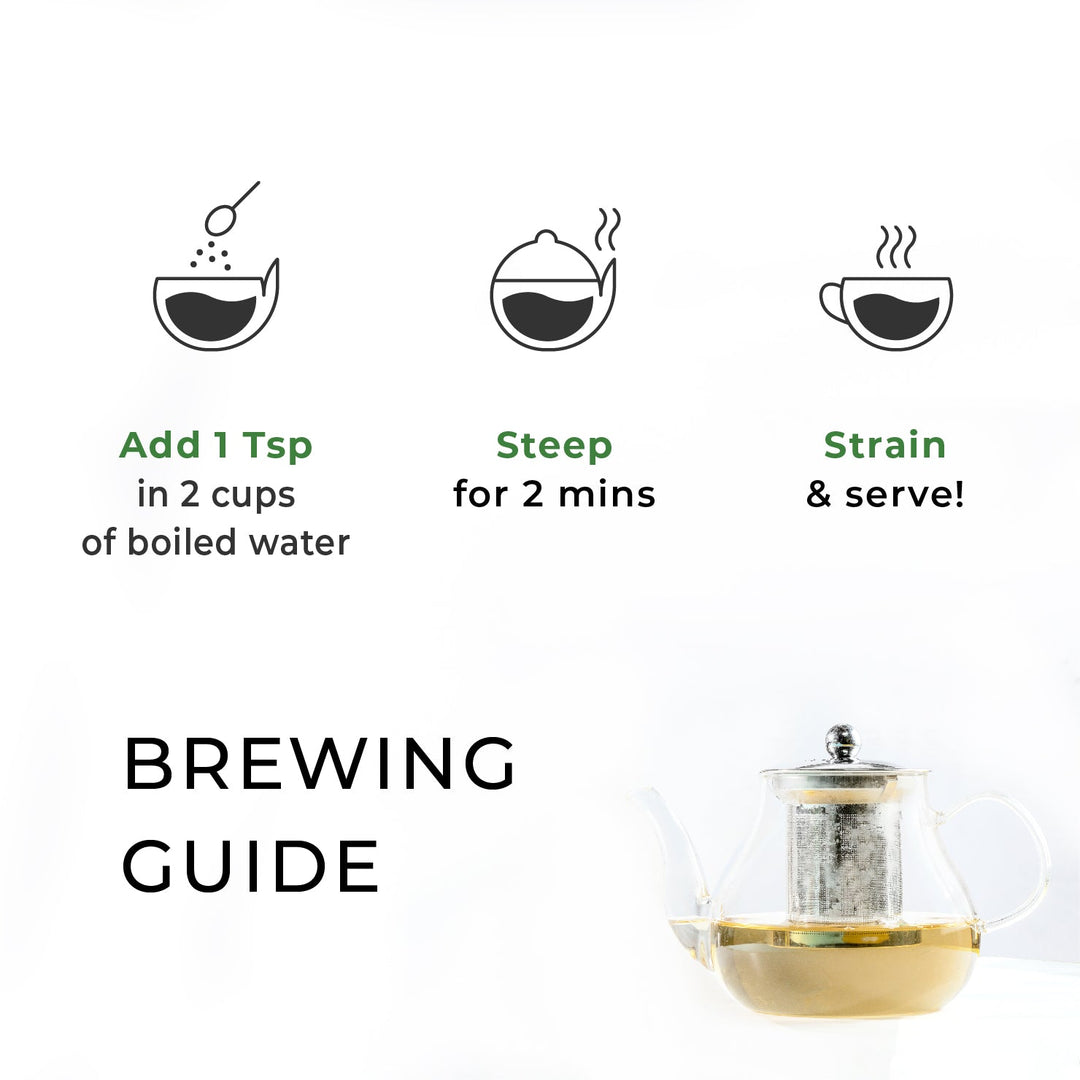 Add 1 Tsp
in 2 cups
of boiled water

Steep
for 2 mins

Strain
& serve!

BREWING
GUIDE