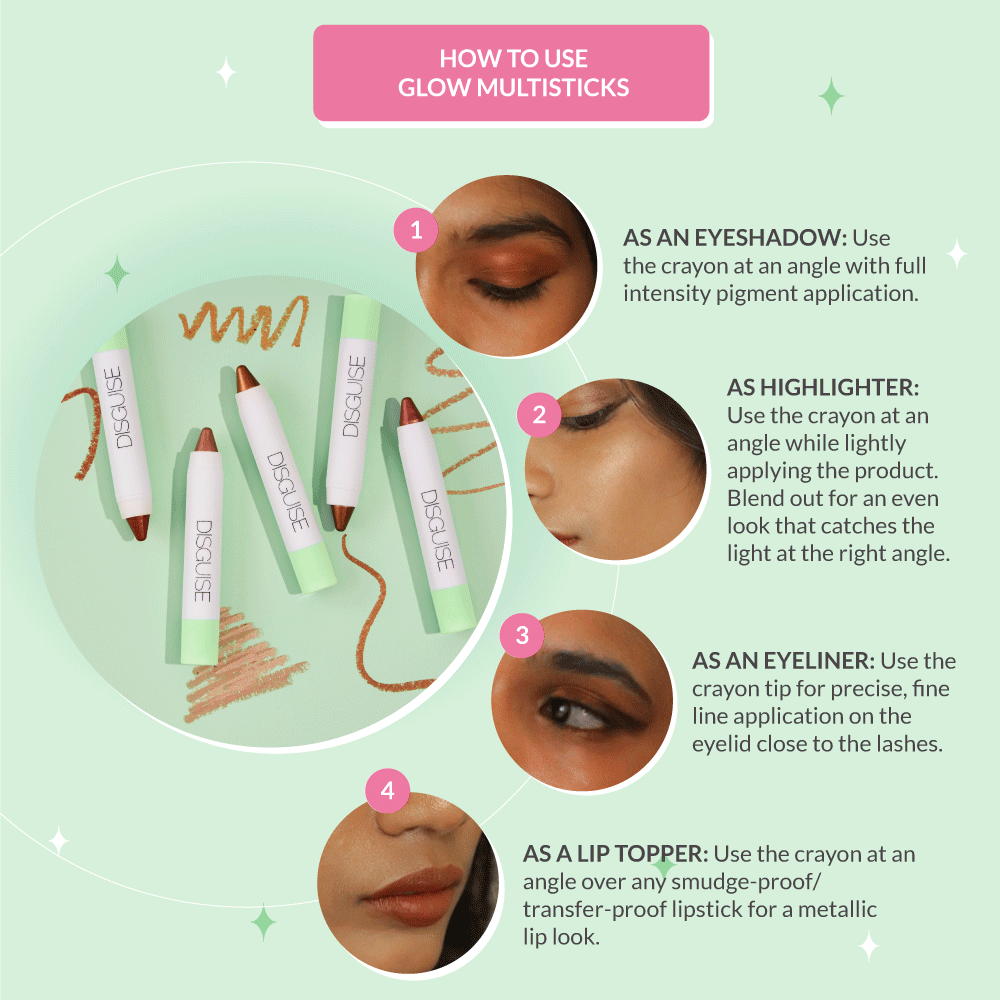 HOW TO USE
GLOW MULTISTICKS

DISGUISE

DISGUISE

DISGUISE

DISGUISE

DISGUISE

1

AS AN EYESHADOW: Use the crayon at an angle with full intensity pigment application.

2

AS HIGHLIGHTER: Use the crayon at an angle while lightly applying the product. Blend out for an even look that catches the light at the right angle.

3

AS AN EYELINER: Use the crayon tip for precise, fine line application on the eyelid close to the lashes.

4

AS A LIP TOPPER: Use the crayon at an angle over any smudge-proof/ transfer-proof lipstick for a metallic lip look.