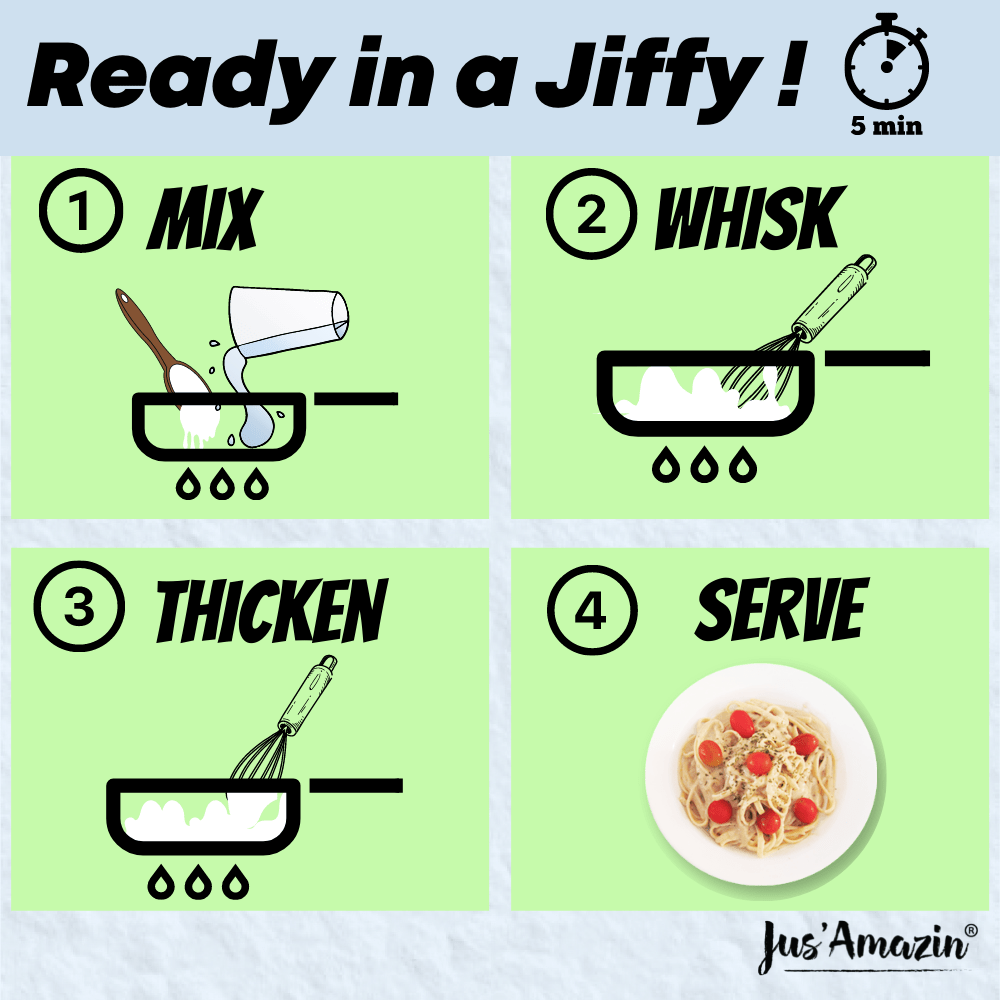 Ready in a Jiffy !

5 min

1 MIX

2 WHISK

3 THICKEN

4 SERVE

Jus'Amazin®