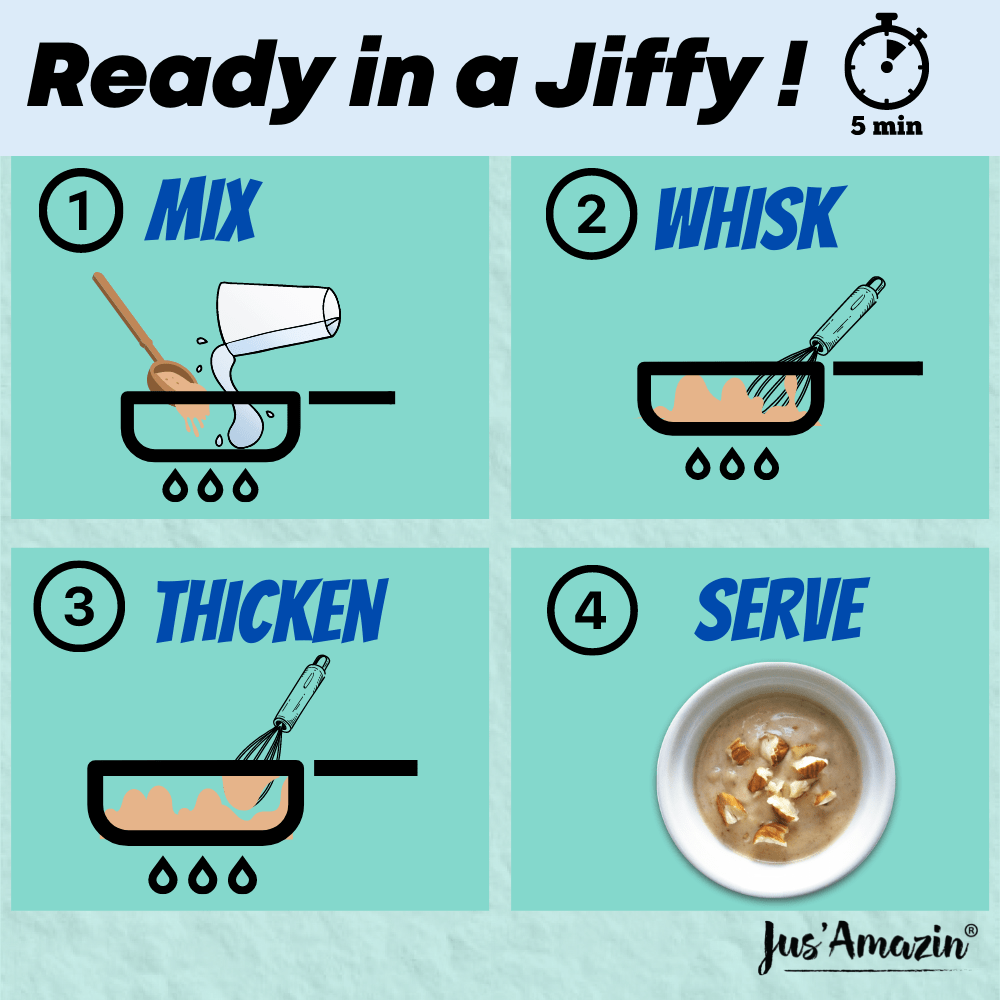 Ready in a Jiffy !

5 min

1 MIX

2 WHISK

3 THICKEN

4 SERVE

Jus'Amazin®