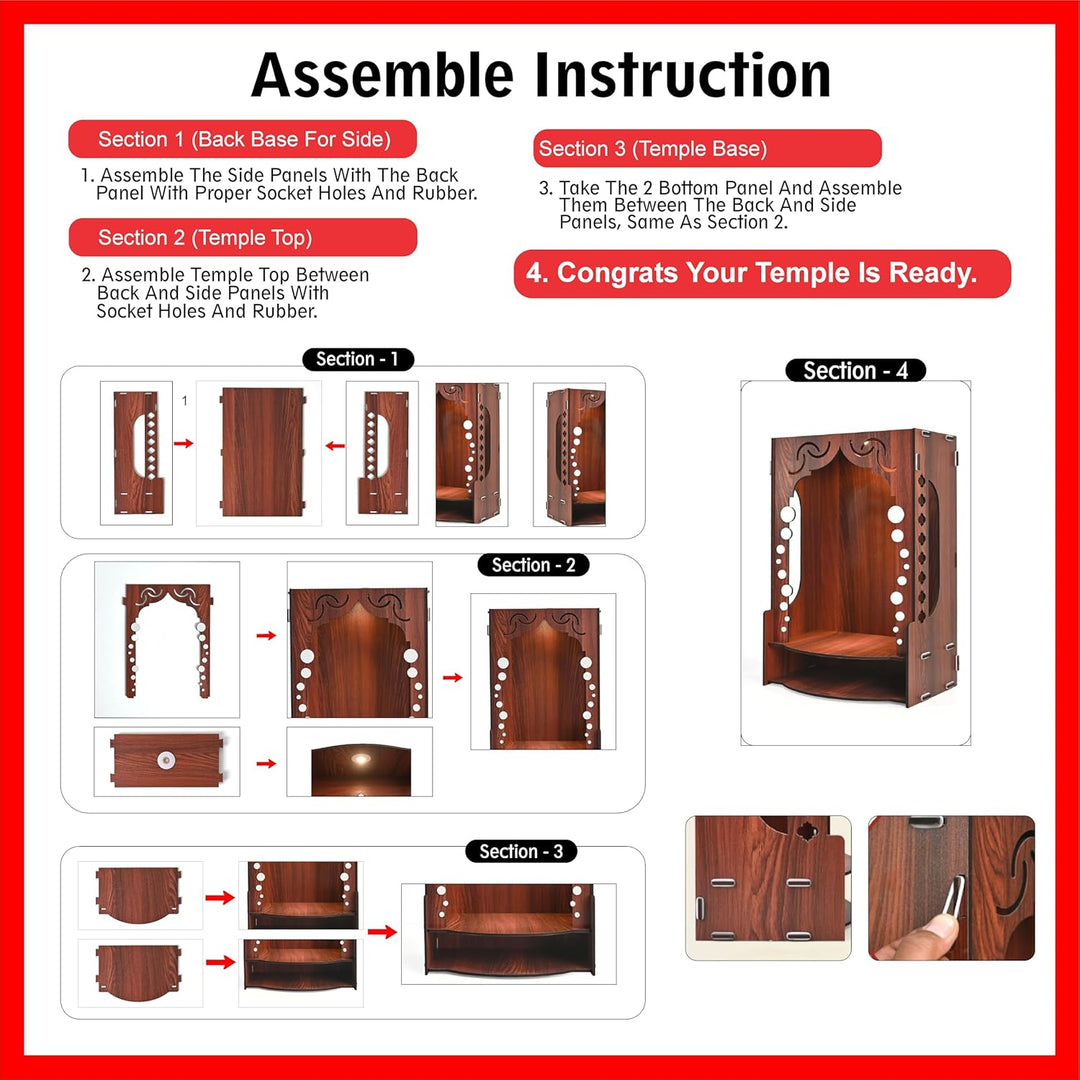 Assemble Instruction

Section 1 (Back Base For Side)

1. Assemble The Side Panels With The Back Panel With Proper Socket Holes And Rubber.

Section 2 (Temple Top)

2. Assemble Temple Top Between Back And Side Panels With Socket Holes And Rubber.

Section 3 (Temple Base)

3. Take The 2 Bottom Panel And Assemble Them Between The Back And Side Panels, Same As Section 2.

4. Congrats Your Temple Is Ready.

Section - 1

1

Section - 2

Section - 3

Section - 4