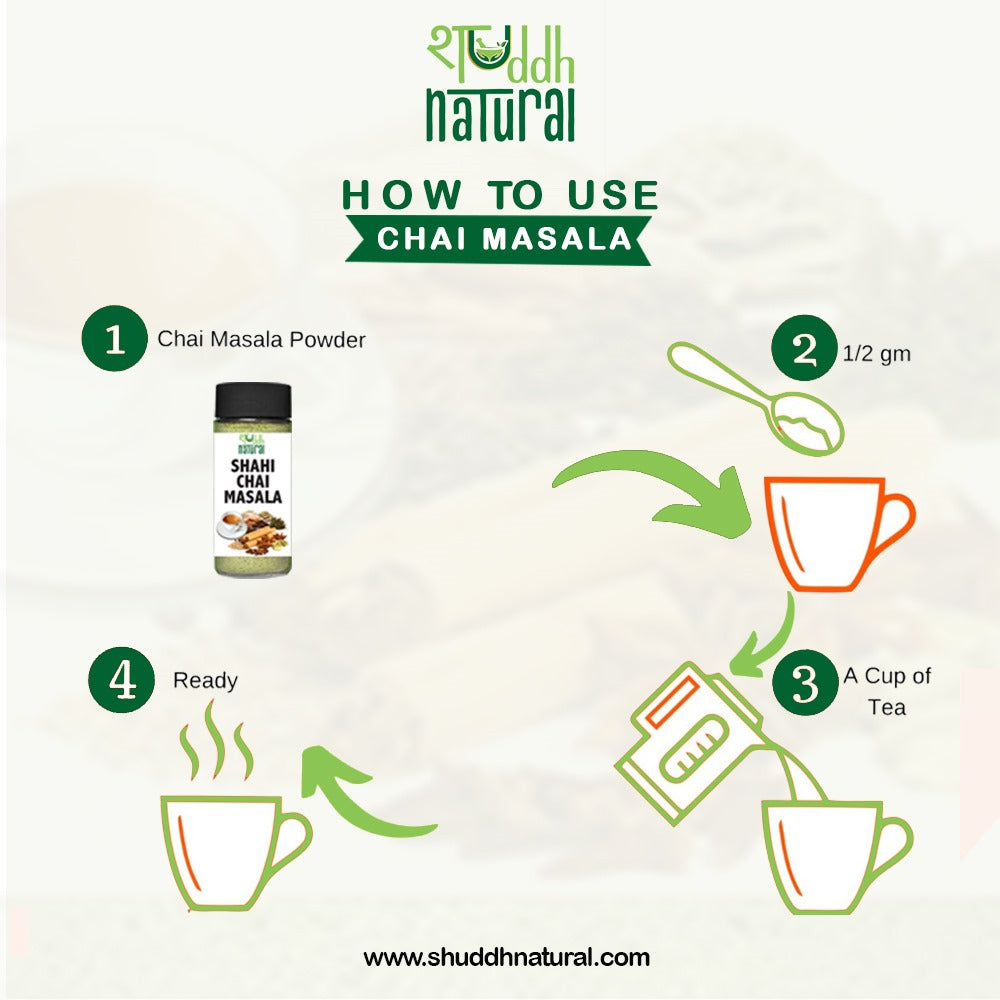 शUddh natural

HOW TO USE
CHAI MASALA

1 Chai Masala Powder

शUddh natural
SHAHI CHAI MASALA

2 1/2 gm

3 A Cup of Tea

4 Ready

www.shuddhnatural.com