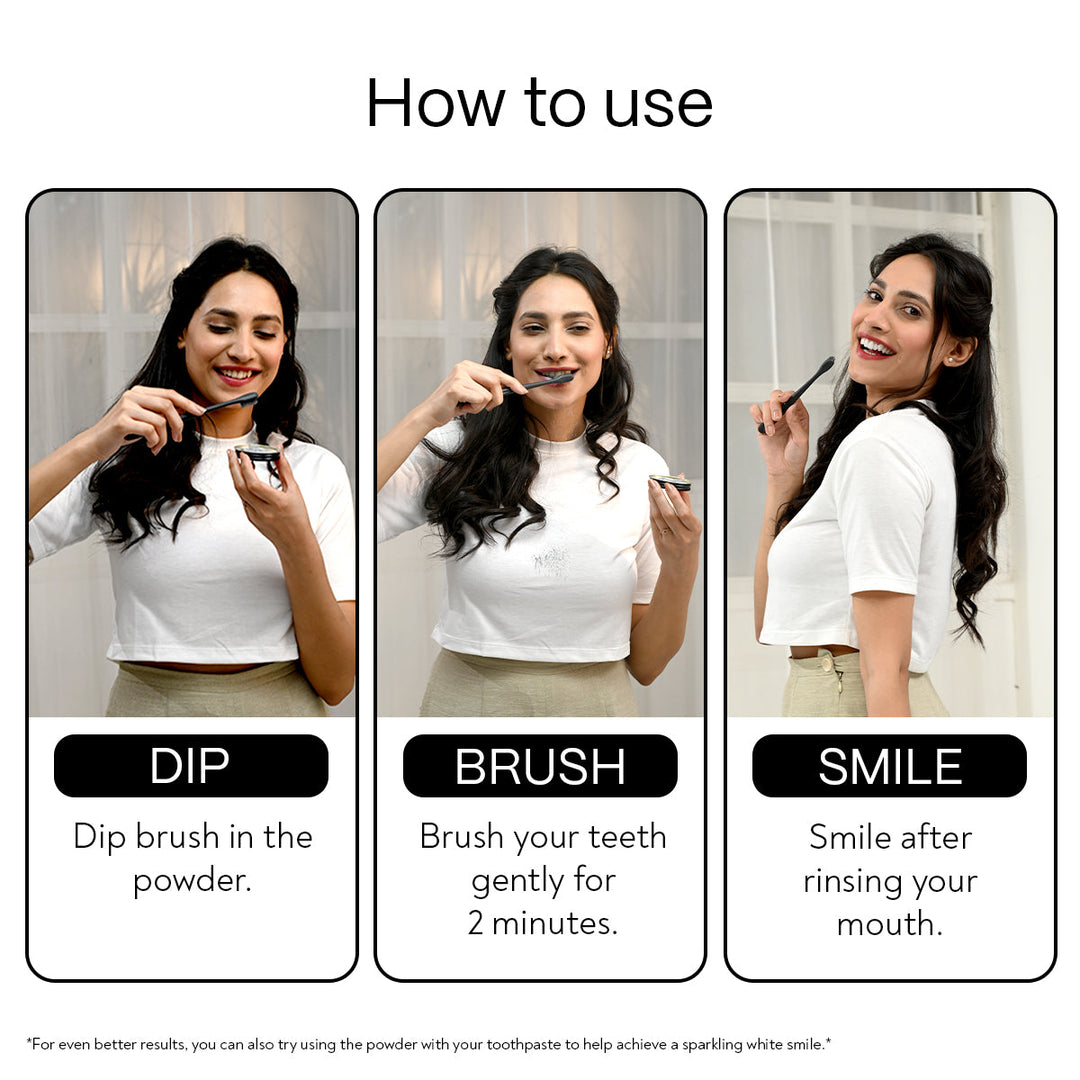 How to use

DIP

Dip brush in the powder.

BRUSH

Brush your teeth gently for 2 minutes.

SMILE

Smile after rinsing your mouth.

*For even better results, you can also try using the powder with your toothpaste to help achieve a sparkling white smile.*