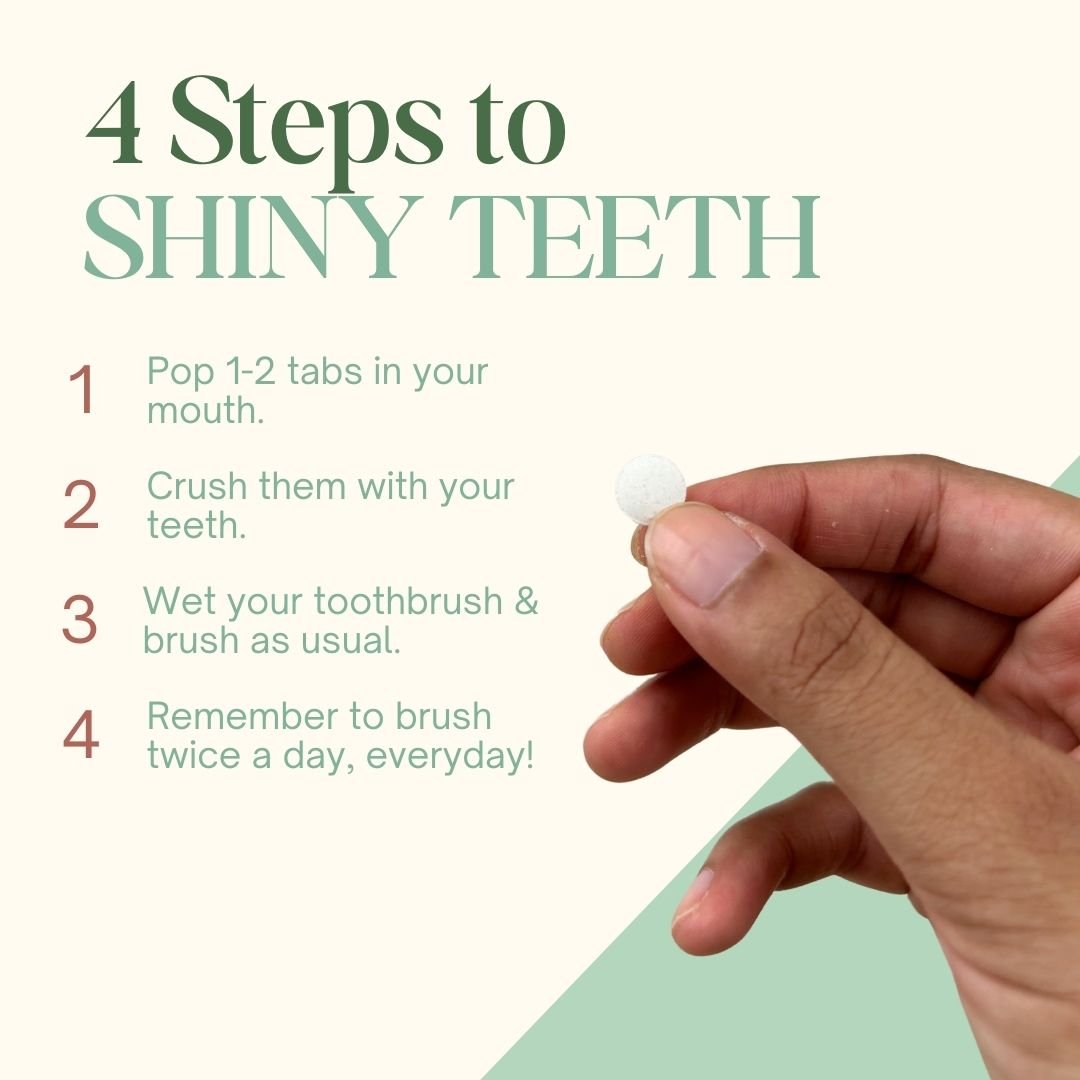 4 Steps to
SHINY TEETH

1 Pop 1-2 tabs in your mouth.

2 Crush them with your teeth.

3 Wet your toothbrush & brush as usual.

4 Remember to brush twice a day, everyday!