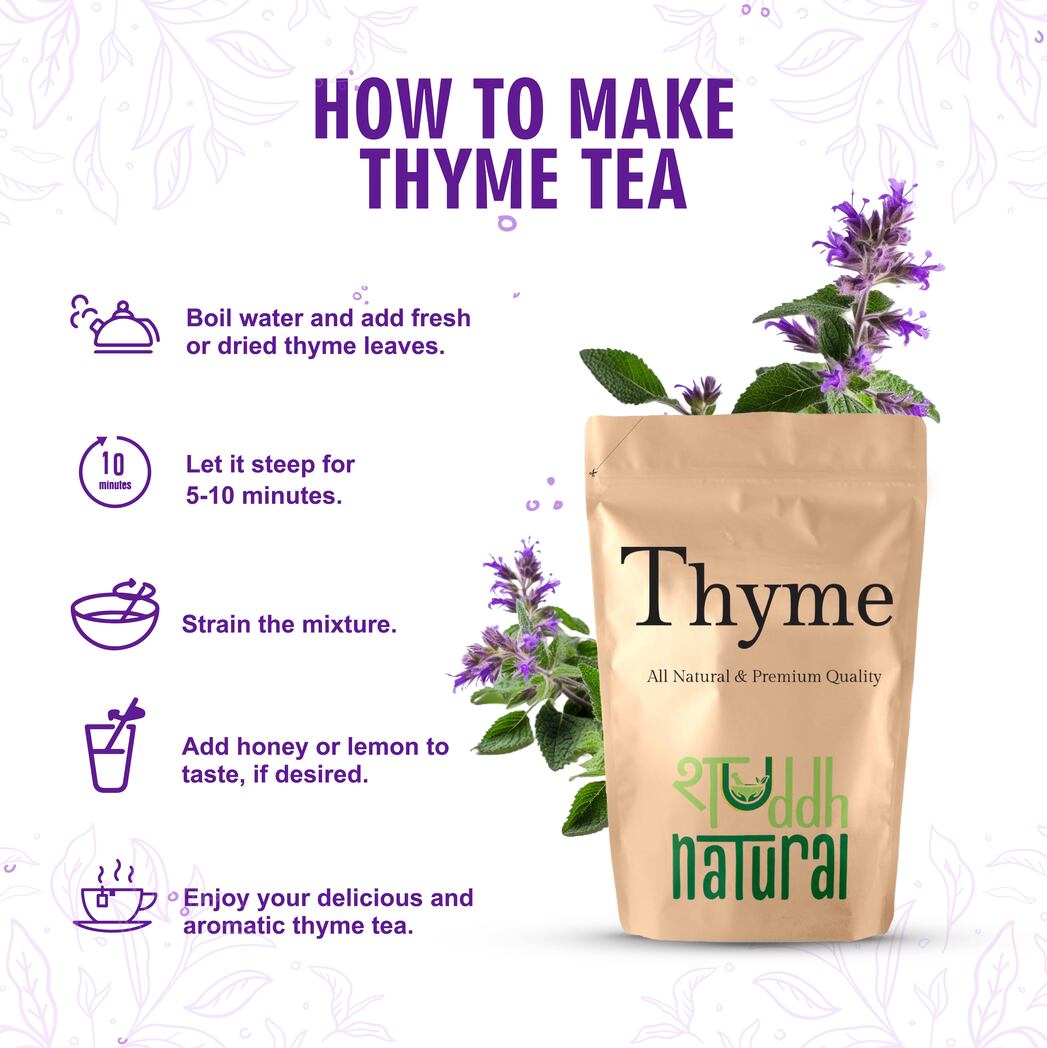 HOW TO MAKE THYME TEA

Boil water and add fresh or dried thyme leaves.

10 minutes

Let it steep for 5-10 minutes.

Strain the mixture.

Add honey or lemon to taste, if desired.

Enjoy your delicious and aromatic thyme tea.

Thyme

All Natural & Premium Quality

शUddh natural