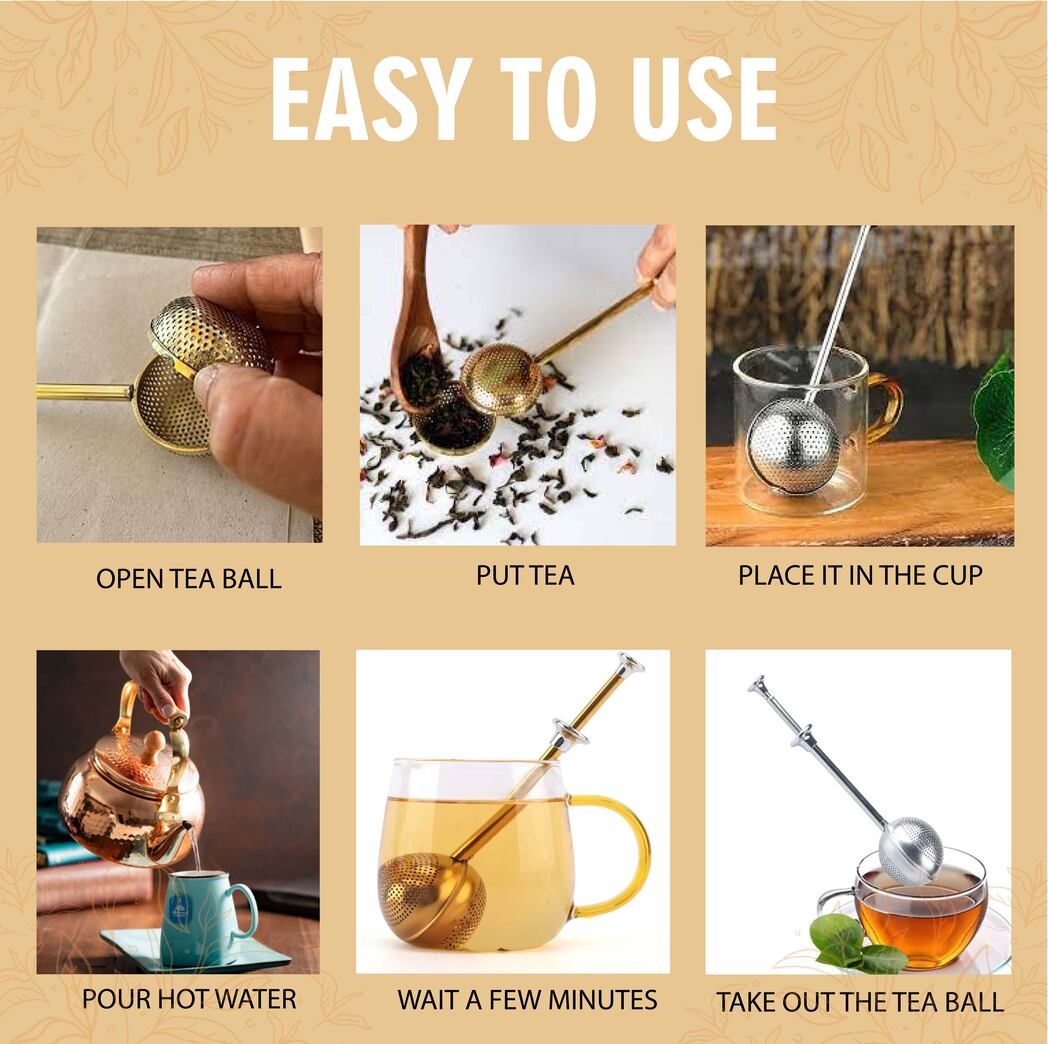 EASY TO USE

OPEN TEA BALL

PUT TEA

PLACE IT IN THE CUP

POUR HOT WATER

WAIT A FEW MINUTES

TAKE OUT THE TEA BALL