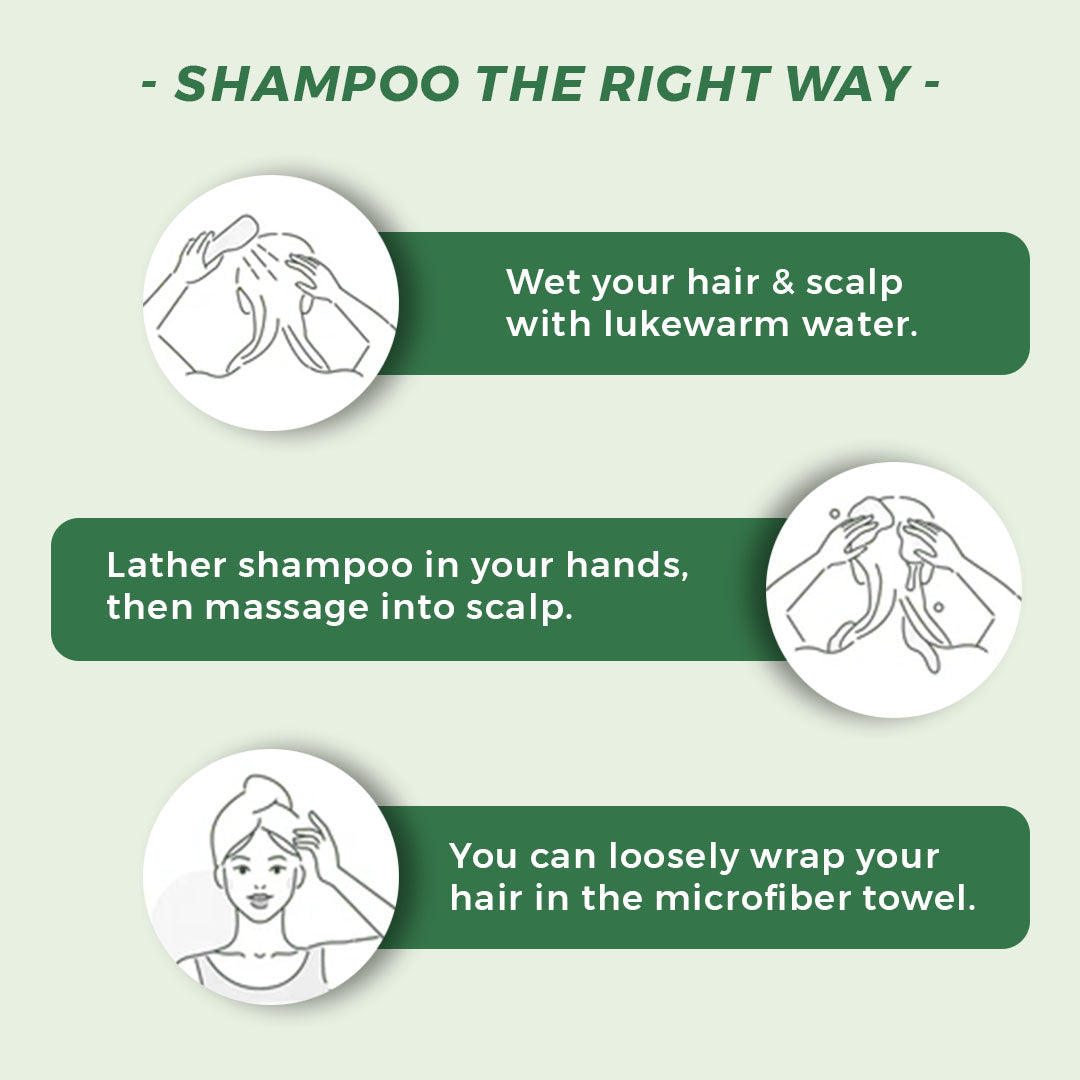 - SHAMPOO THE RIGHT WAY -

Wet your hair & scalp with lukewarm water.

Lather shampoo in your hands, then massage into scalp.

You can loosely wrap your hair in the microfiber towel.