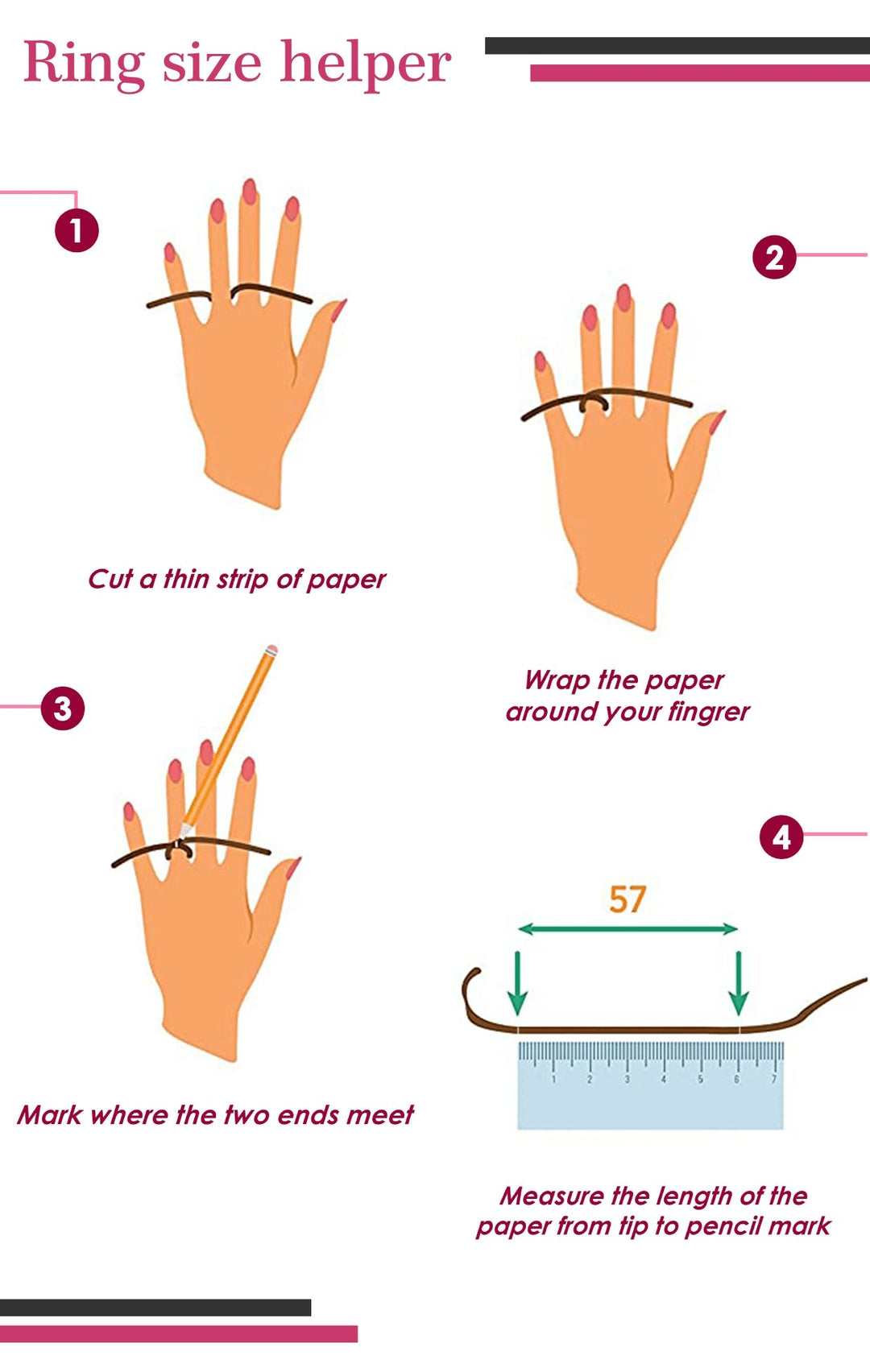 Ring size helper

1

Cut a thin strip of paper

2

Wrap the paper around your fingrer

3

Mark where the two ends meet

4

57

1 2 3 4 5 6 7

Measure the length of the paper from tip to pencil mark