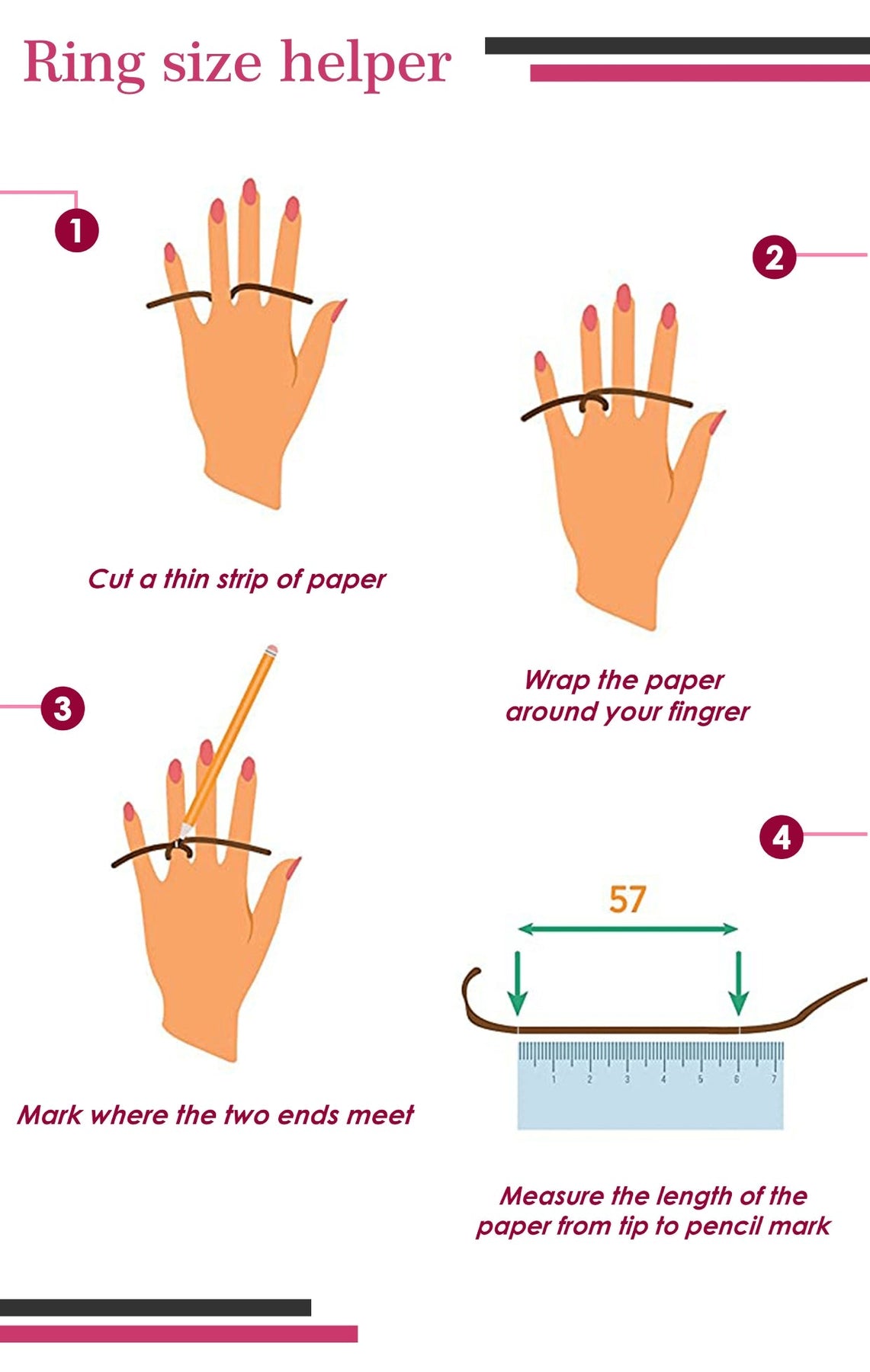 Ring size helper

1

Cut a thin strip of paper

2

Wrap the paper around your fingrer

3

Mark where the two ends meet

4

57

1 2 3 4 5 6 7

Measure the length of the paper from tip to pencil mark