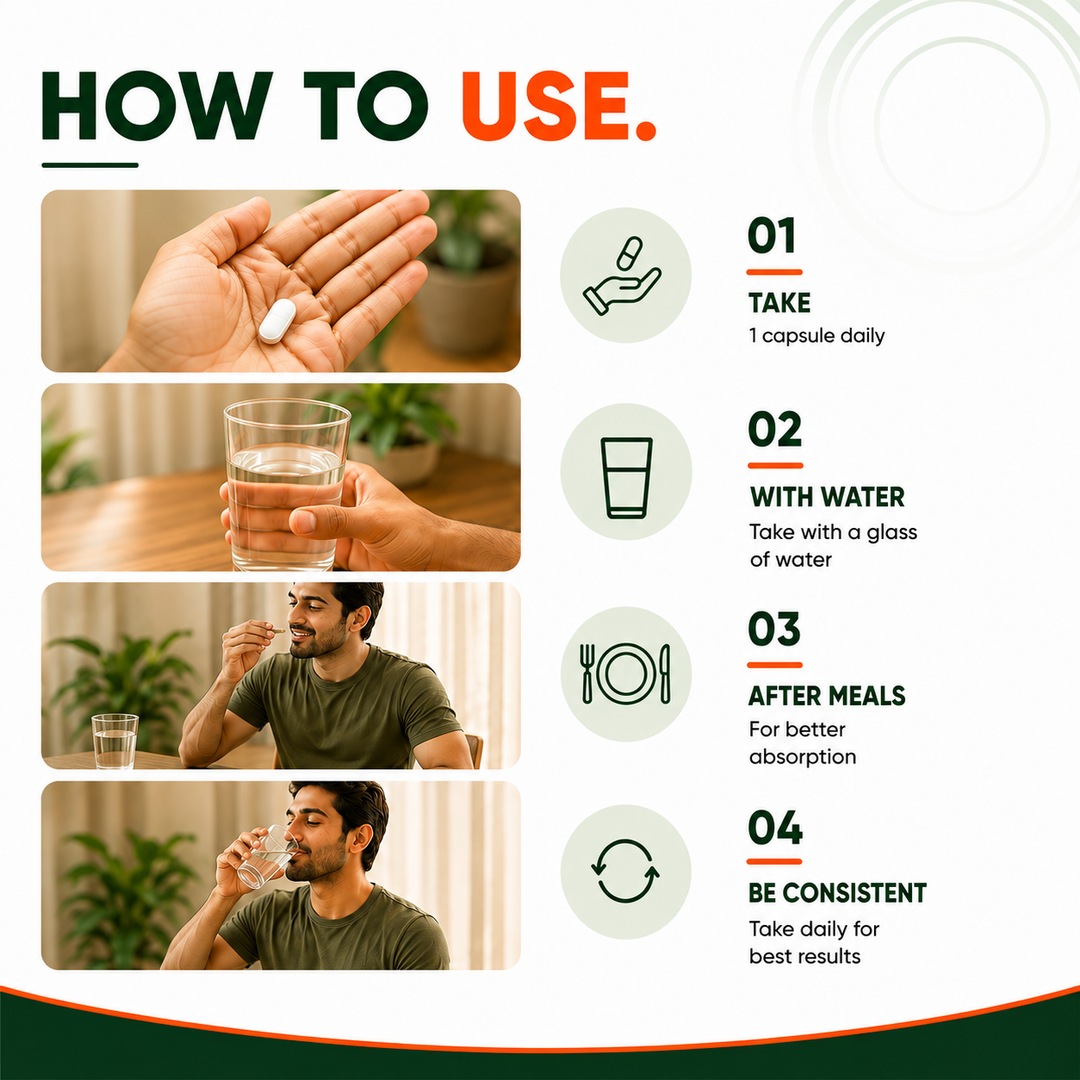 HOW TO USE.

01
TAKE
1 capsule daily

02
WITH WATER
Take with a glass of water

03
AFTER MEALS
For better absorption

04
BE CONSISTENT
Take daily for best results