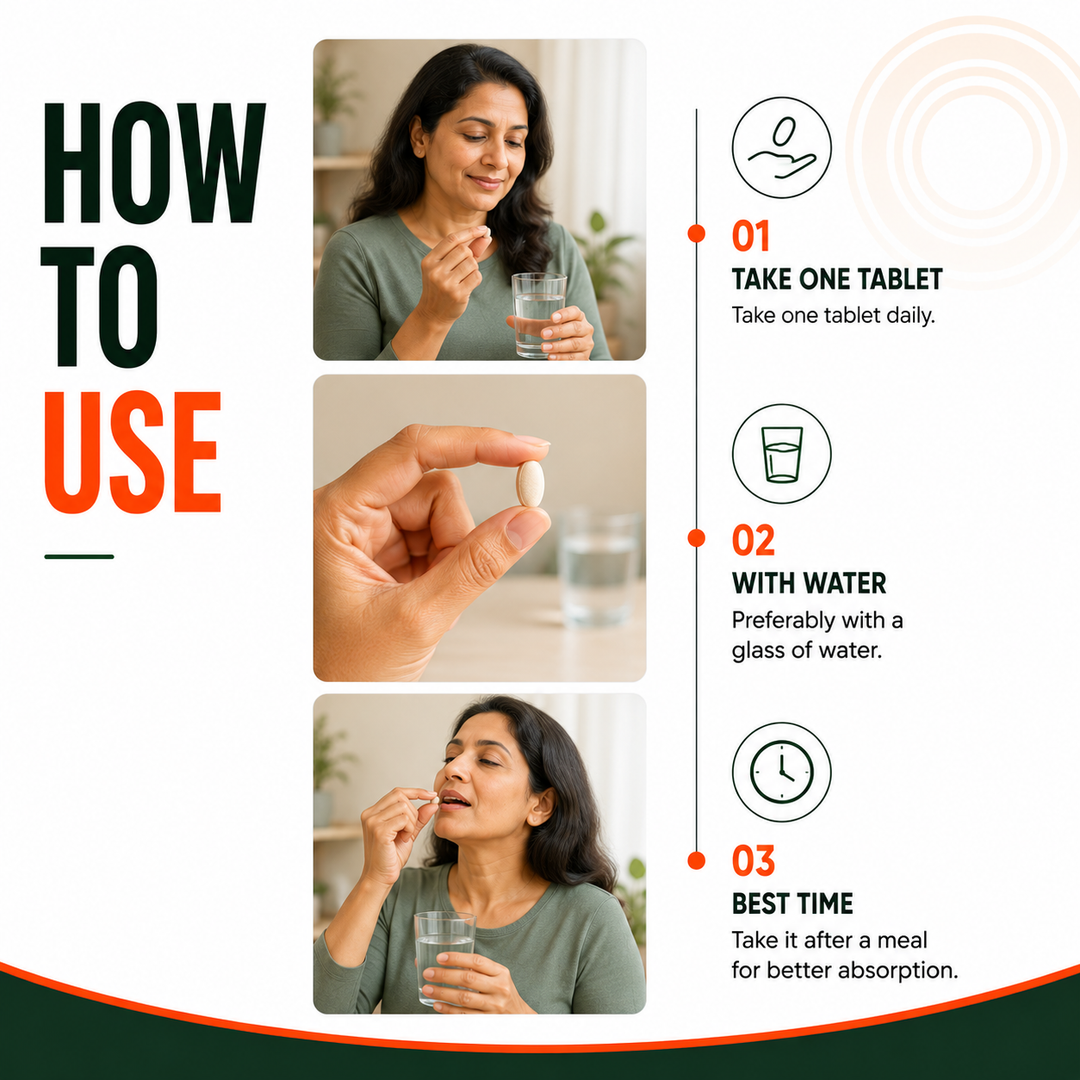 HOW TO USE

01
TAKE ONE TABLET
Take one tablet daily.

02
WITH WATER
Preferably with a glass of water.

03
BEST TIME
Take it after a meal for better absorption.