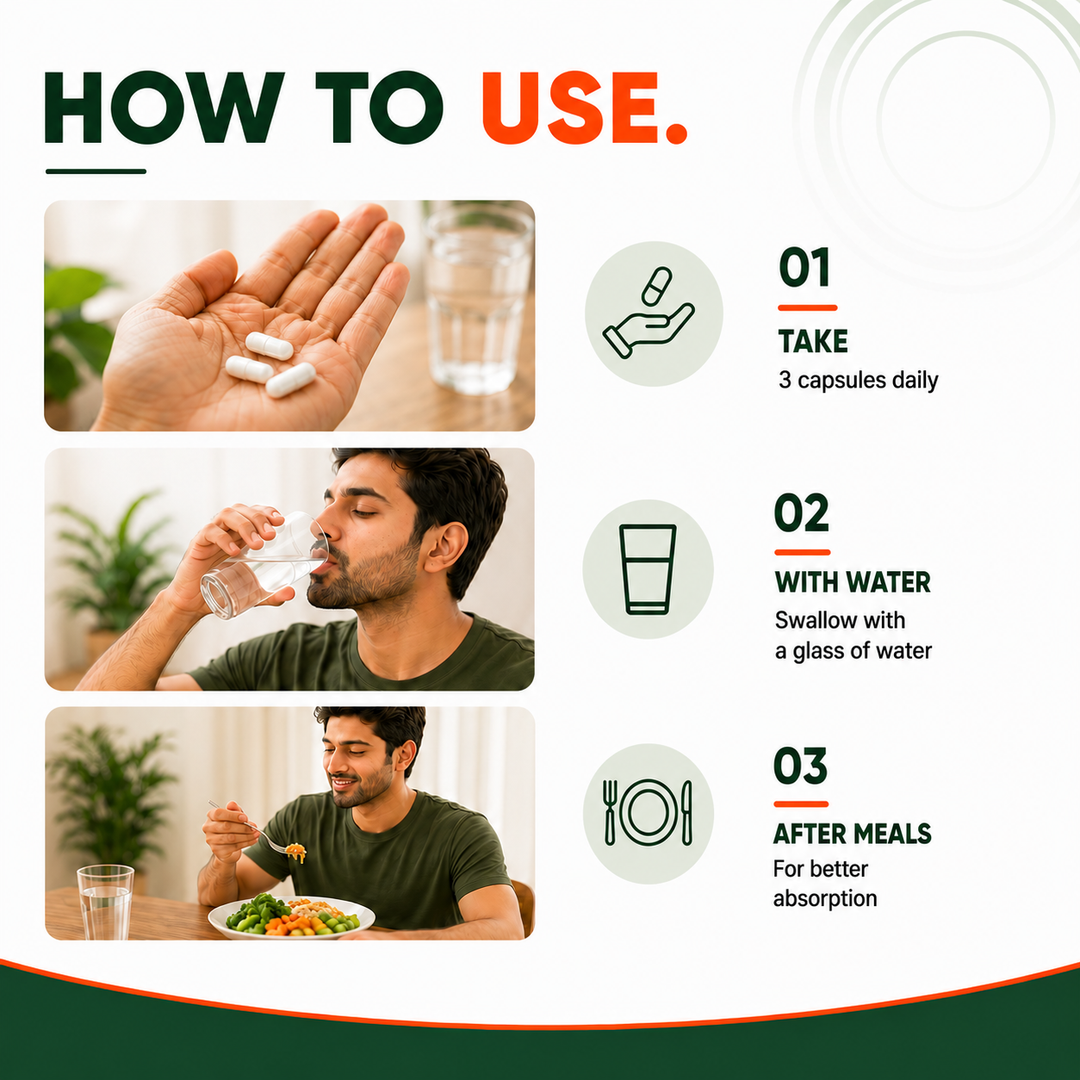 HOW TO USE.

01
TAKE
3 capsules daily

02
WITH WATER
Swallow with a glass of water

03
AFTER MEALS
For better absorption