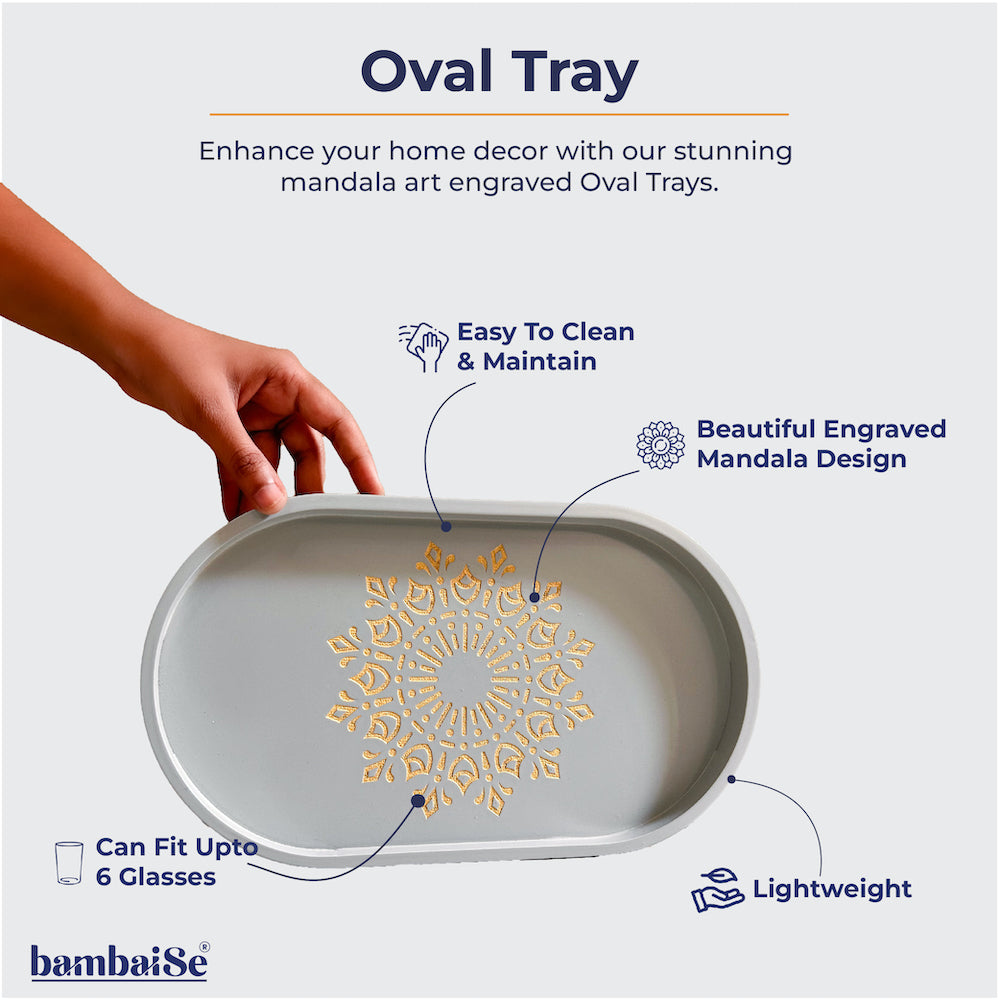 Oval Tray

Enhance your home decor with our stunning mandala art engraved Oval Trays.

Easy To Clean & Maintain

Beautiful Engraved Mandala Design

Can Fit Upto 6 Glasses

Lightweight

bambaiSe®