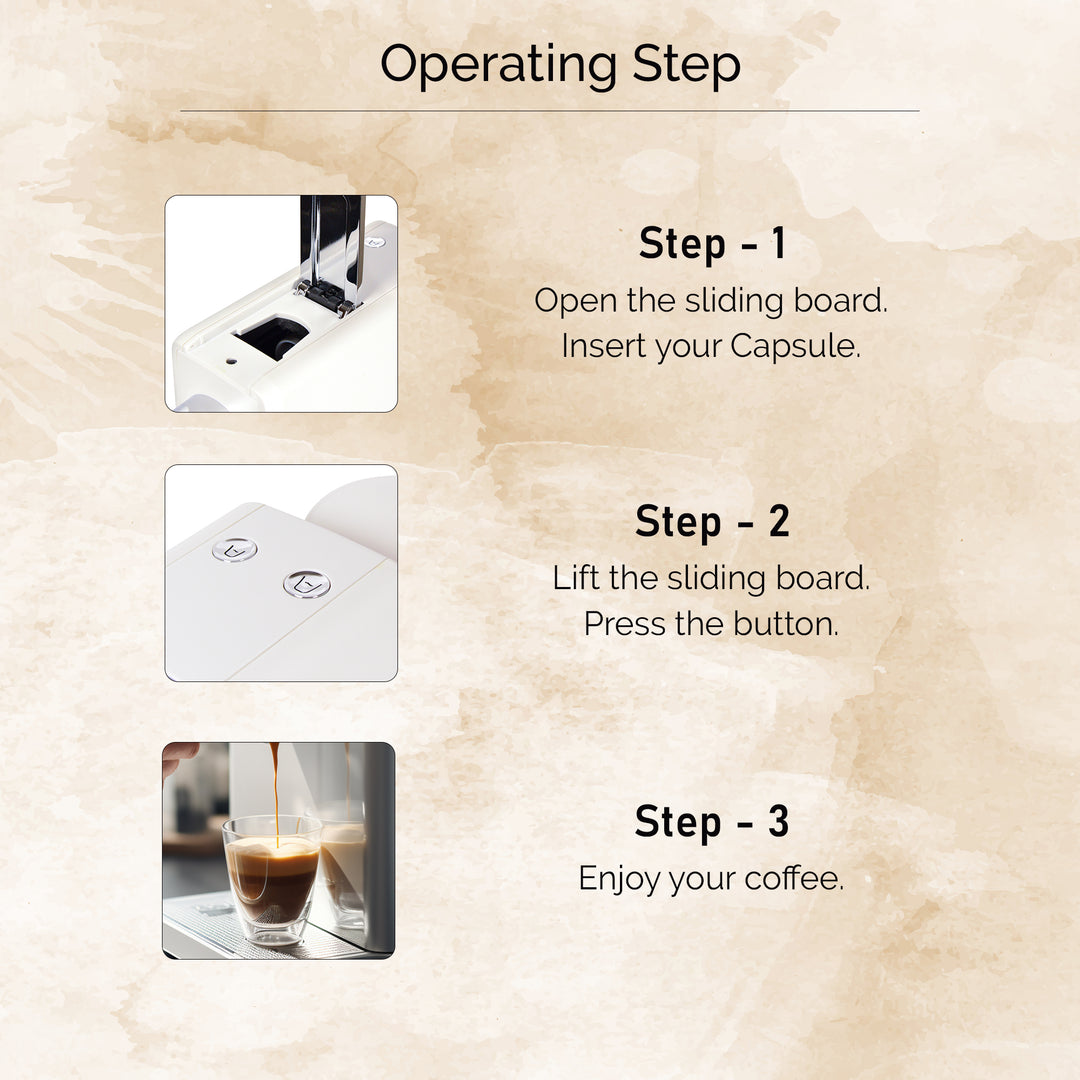 Operating Step

Step - 1
Open the sliding board.
Insert your Capsule.

Step - 2
Lift the sliding board.
Press the button.

Step - 3
Enjoy your coffee.