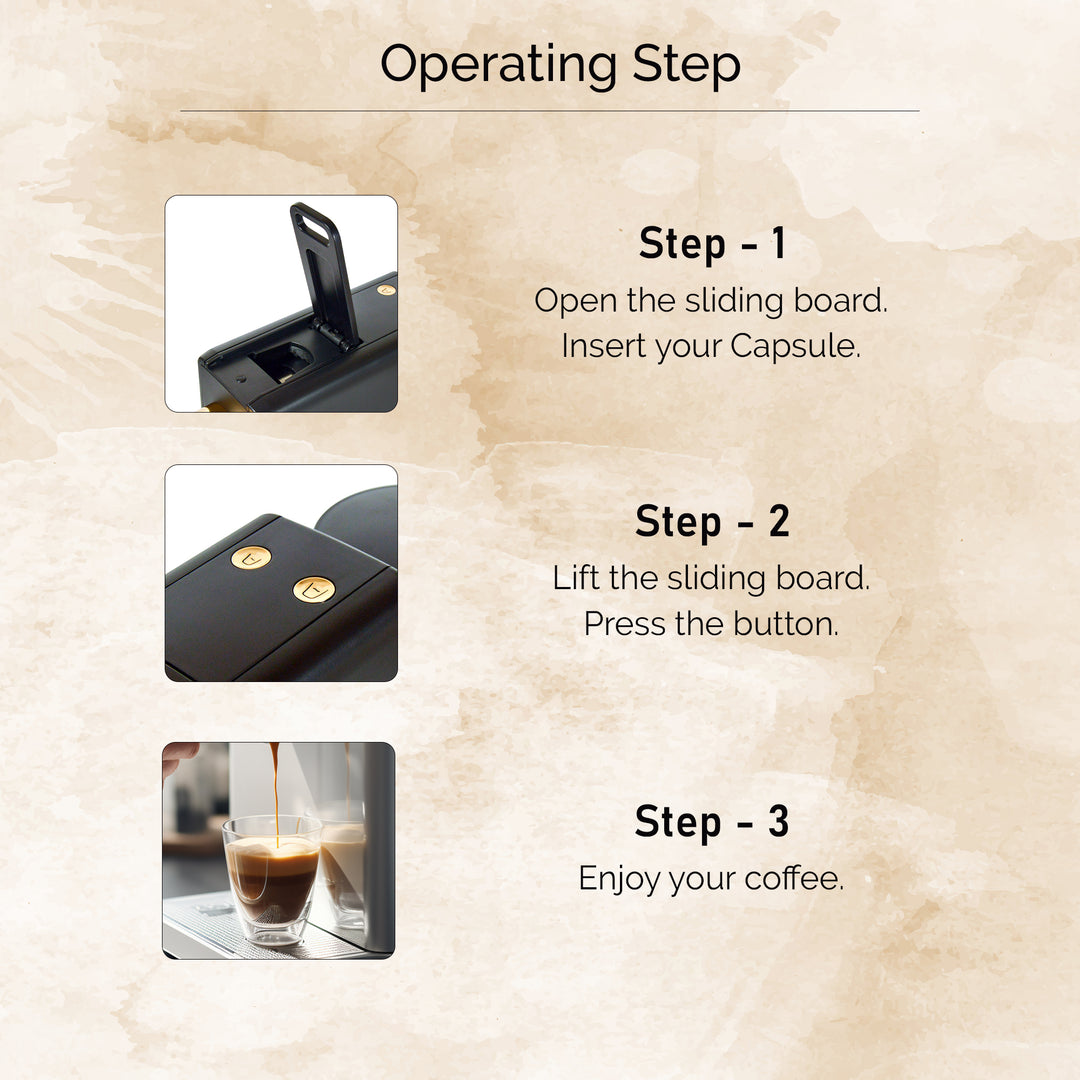 Operating Step

Step - 1
Open the sliding board.
Insert your Capsule.

Step - 2
Lift the sliding board.
Press the button.

Step - 3
Enjoy your coffee.