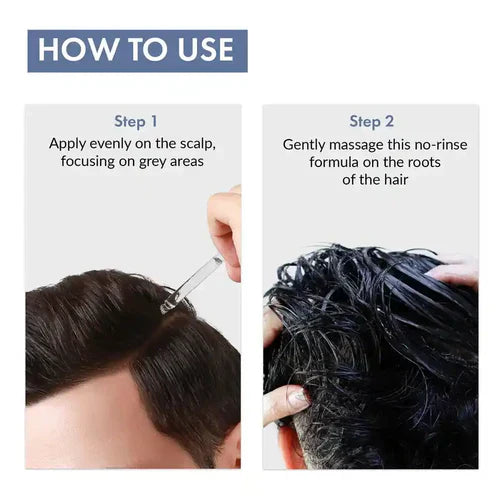 HOW TO USE

Step 1
Apply evenly on the scalp, focusing on grey areas

Step 2
Gently massage this no-rinse formula on the roots of the hair