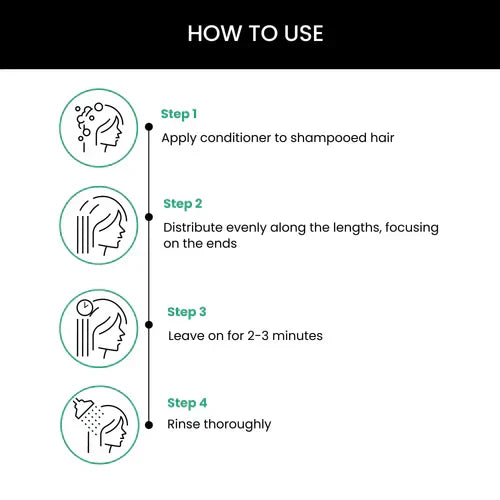 HOW TO USE

Step 1
Apply conditioner to shampooed hair

Step 2
Distribute evenly along the lengths, focusing on the ends

Step 3
Leave on for 2-3 minutes

Step 4
Rinse thoroughly