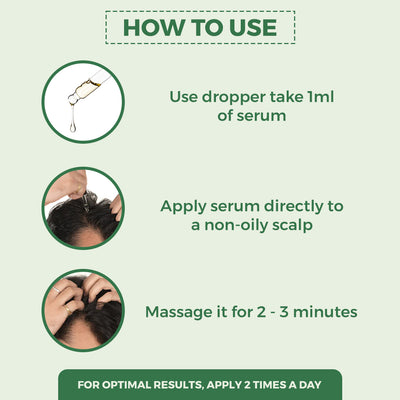 HOW TO USE

Use dropper take 1ml of serum

Apply serum directly to a non-oily scalp

Massage it for 2 - 3 minutes

FOR OPTIMAL RESULTS, APPLY 2 TIMES A DAY