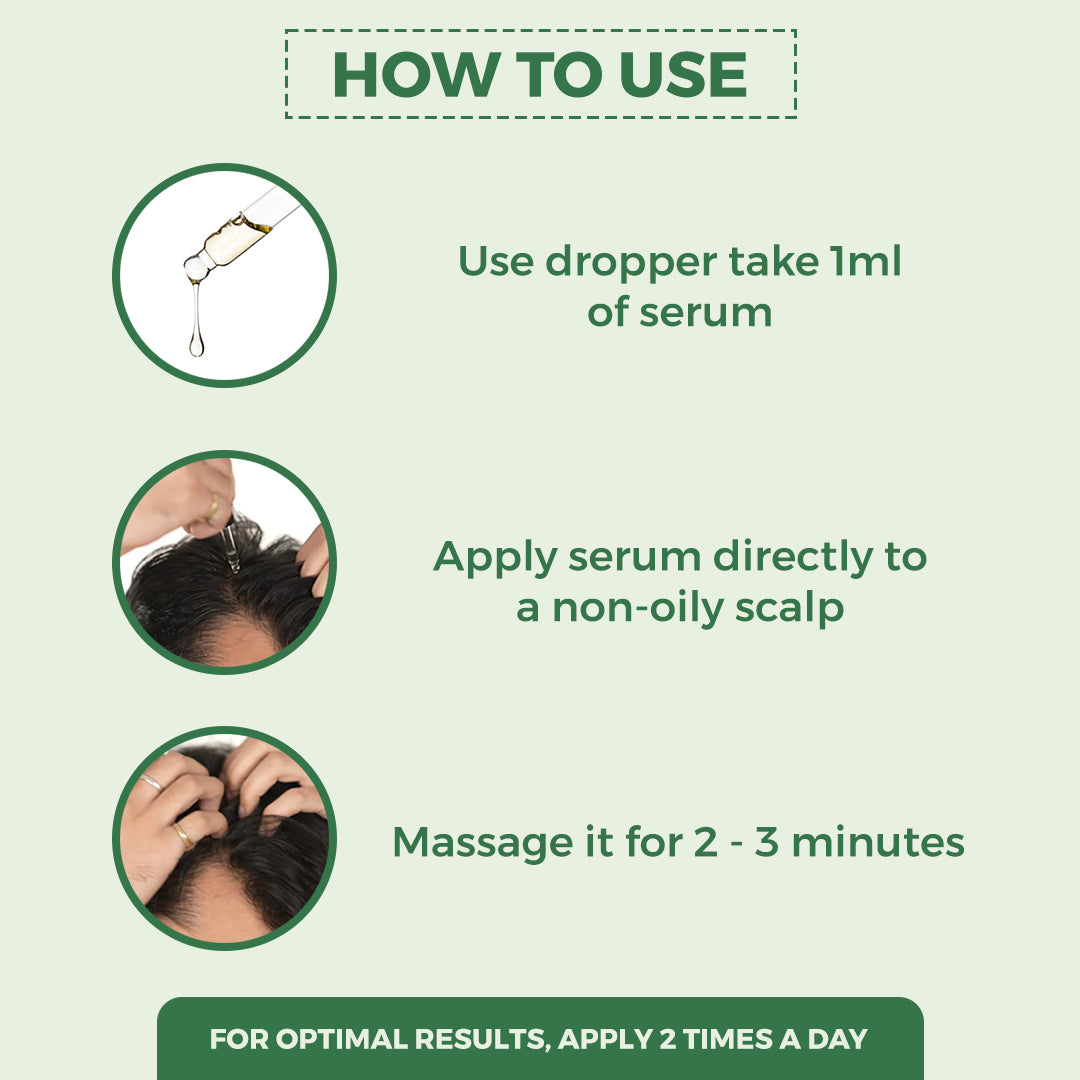 HOW TO USE

Use dropper take 1ml of serum

Apply serum directly to a non-oily scalp

Massage it for 2 - 3 minutes

FOR OPTIMAL RESULTS, APPLY 2 TIMES A DAY