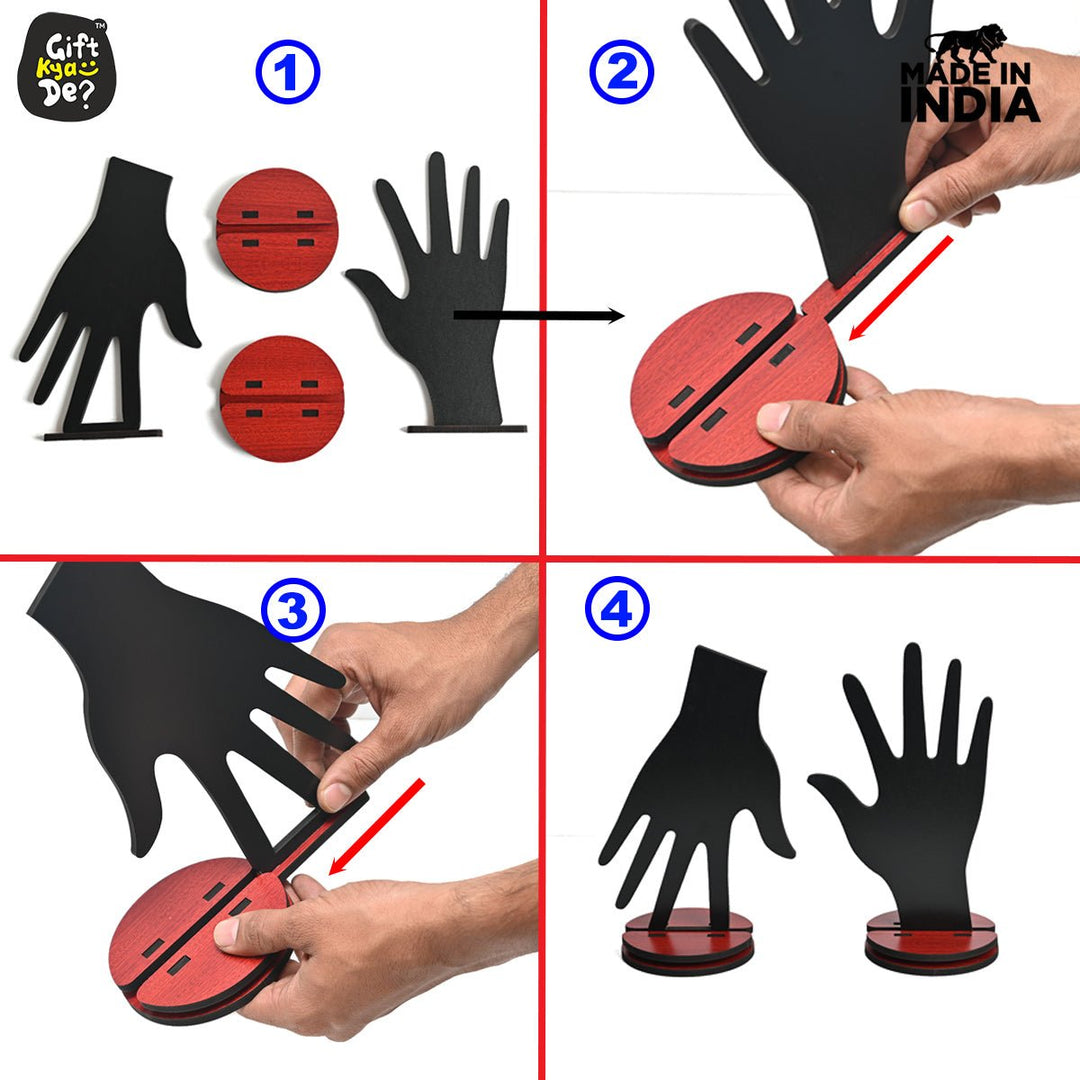 Gift Kya De? ™

①

②

MADE IN INDIA

③

④