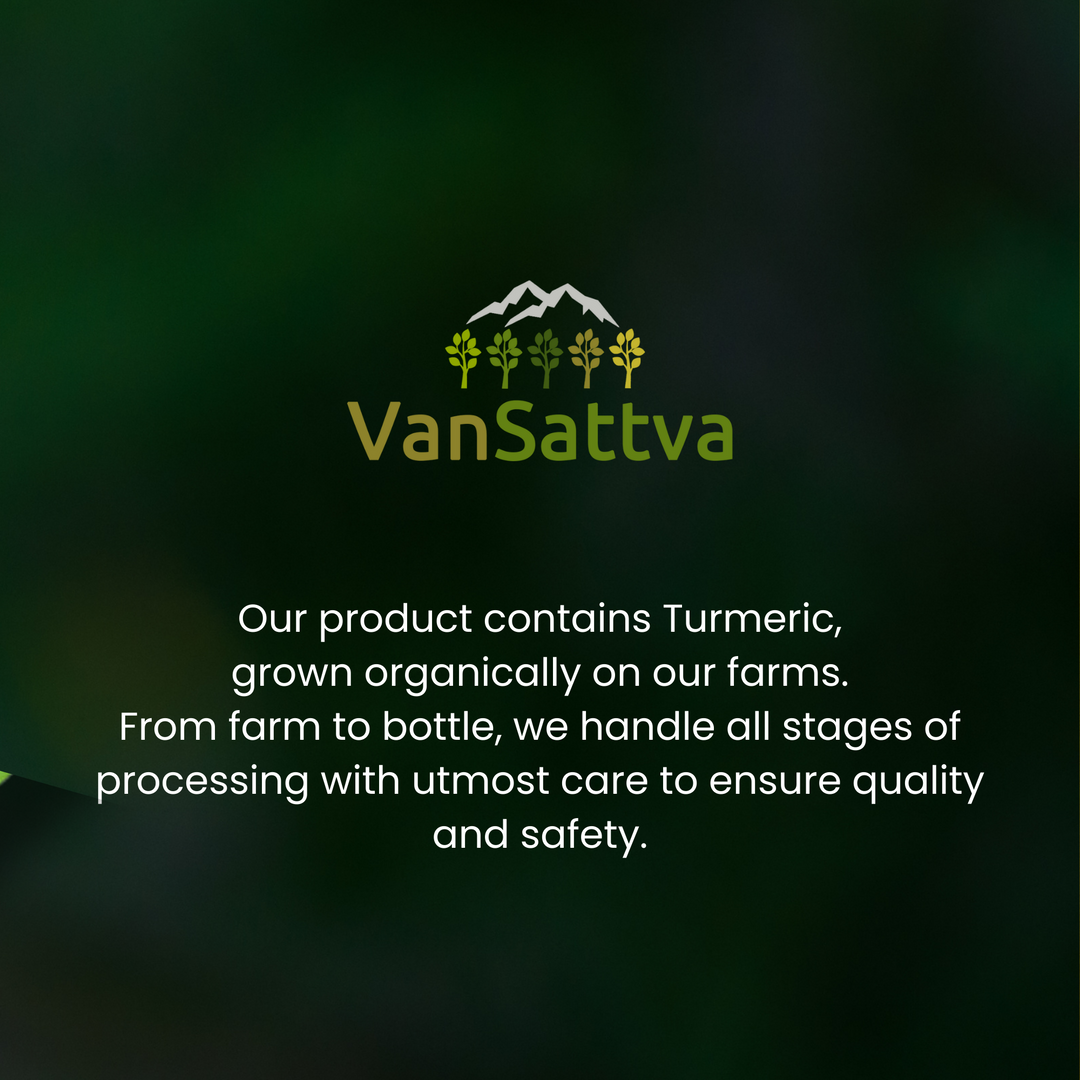 VanSattva

Our product contains Turmeric, grown organically on our farms. From farm to bottle, we handle all stages of processing with utmost care to ensure quality and safety.