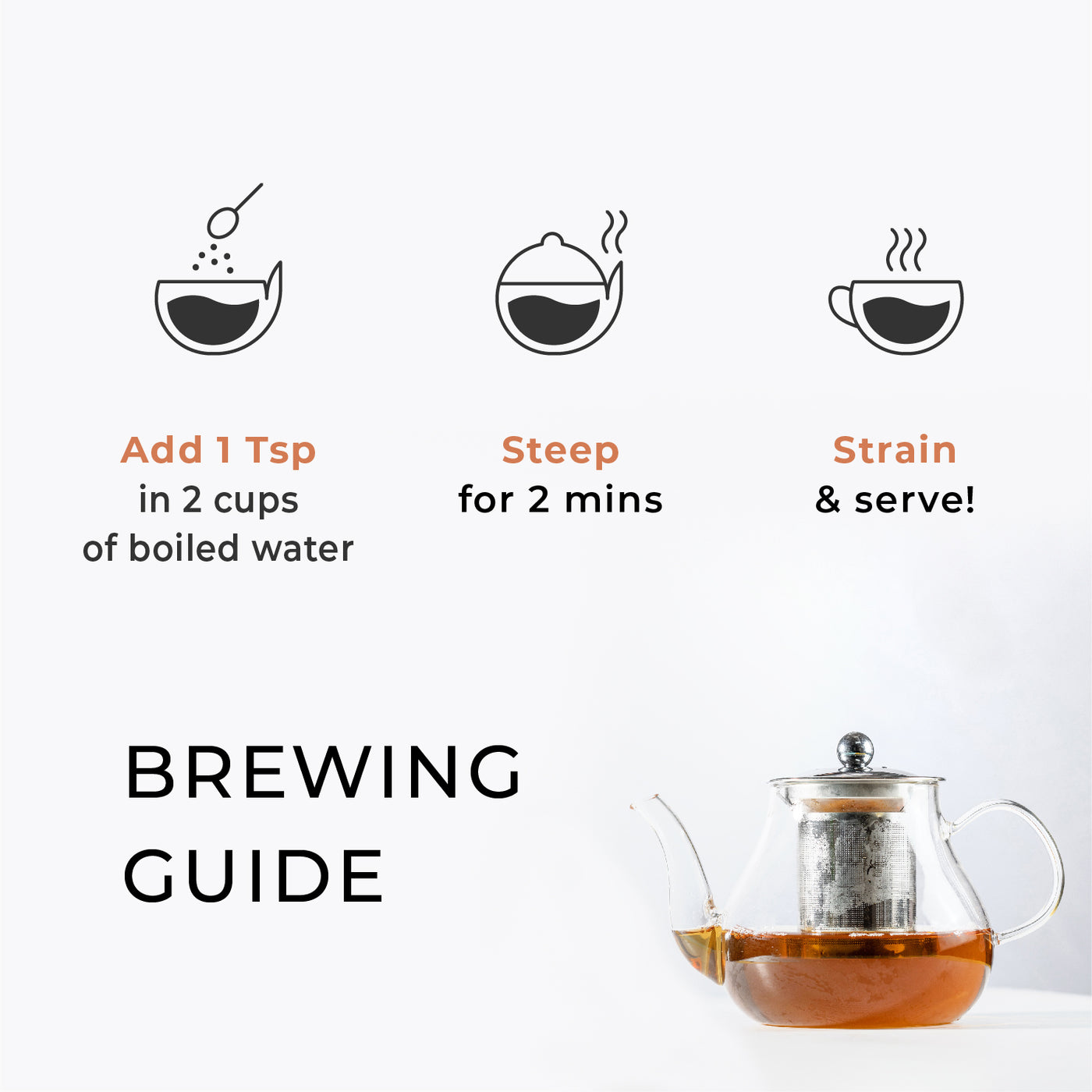 Add 1 Tsp
in 2 cups
of boiled water

Steep
for 2 mins

Strain
& serve!

BREWING
GUIDE