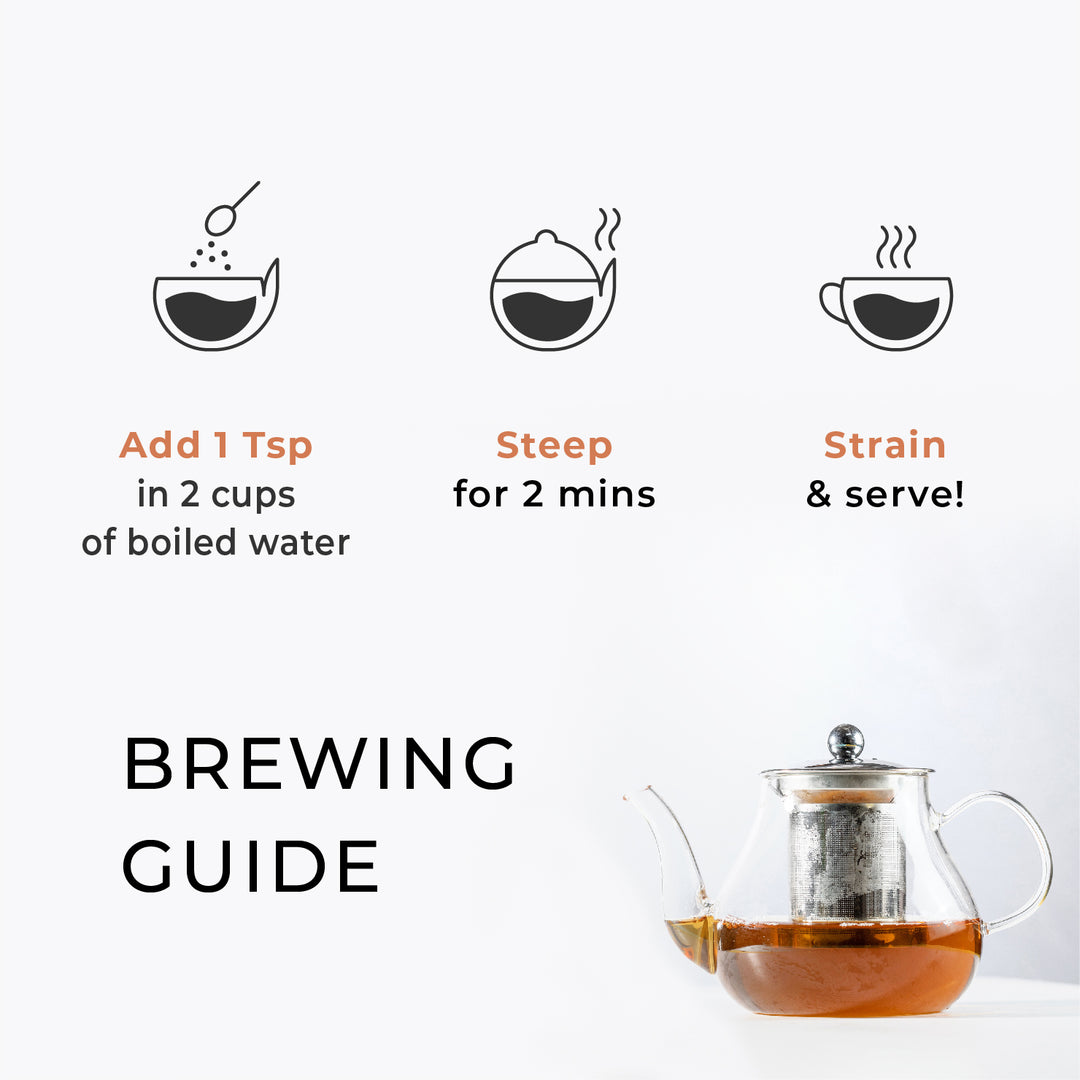 Add 1 Tsp
in 2 cups
of boiled water

Steep
for 2 mins

Strain
& serve!

BREWING
GUIDE