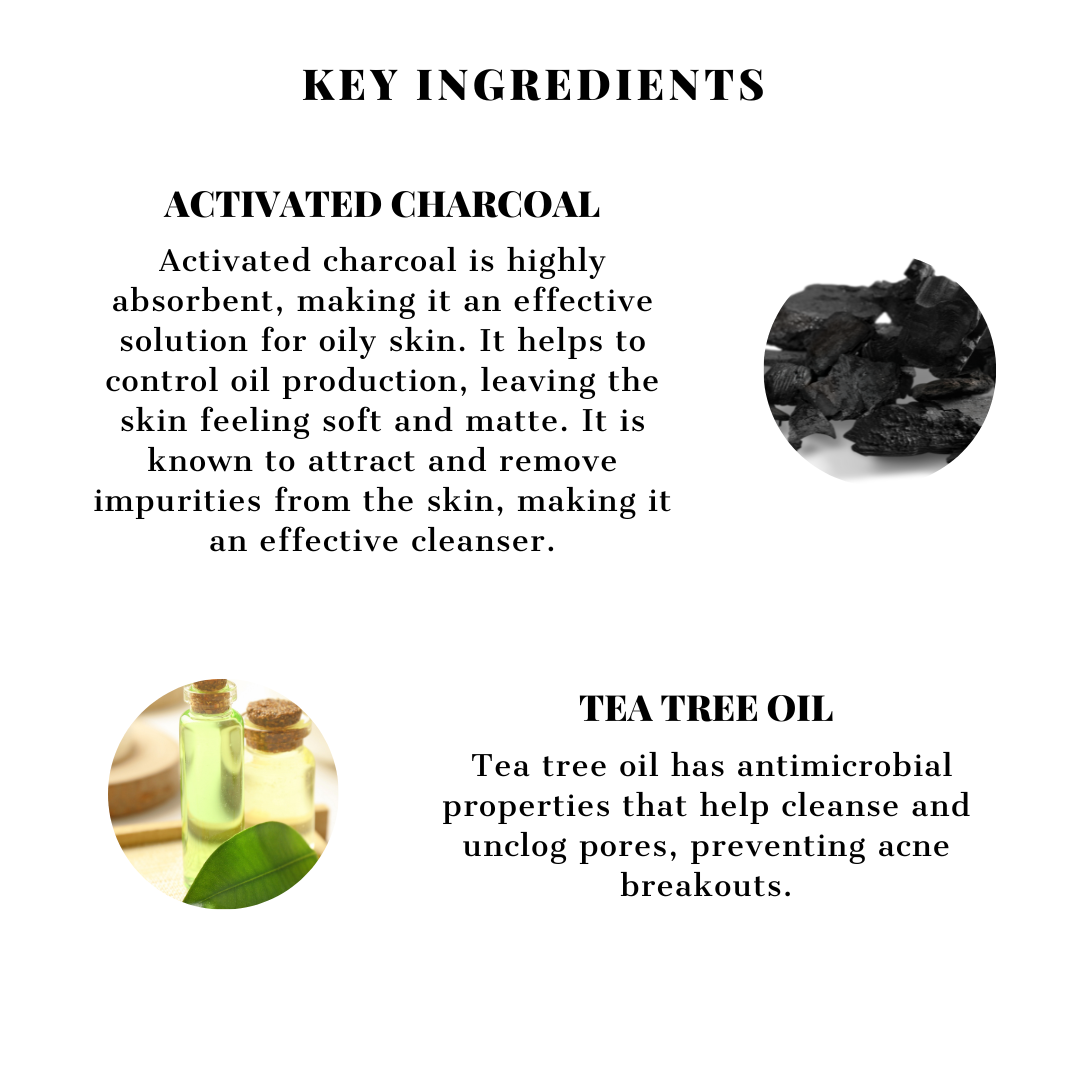 KEY INGREDIENTS

ACTIVATED CHARCOAL

Activated charcoal is highly absorbent, making it an effective solution for oily skin. It helps to control oil production, leaving the skin feeling soft and matte. It is known to attract and remove impurities from the skin, making it an effective cleanser.

TEA TREE OIL

Tea tree oil has antimicrobial properties that help cleanse and unclog pores, preventing acne breakouts.