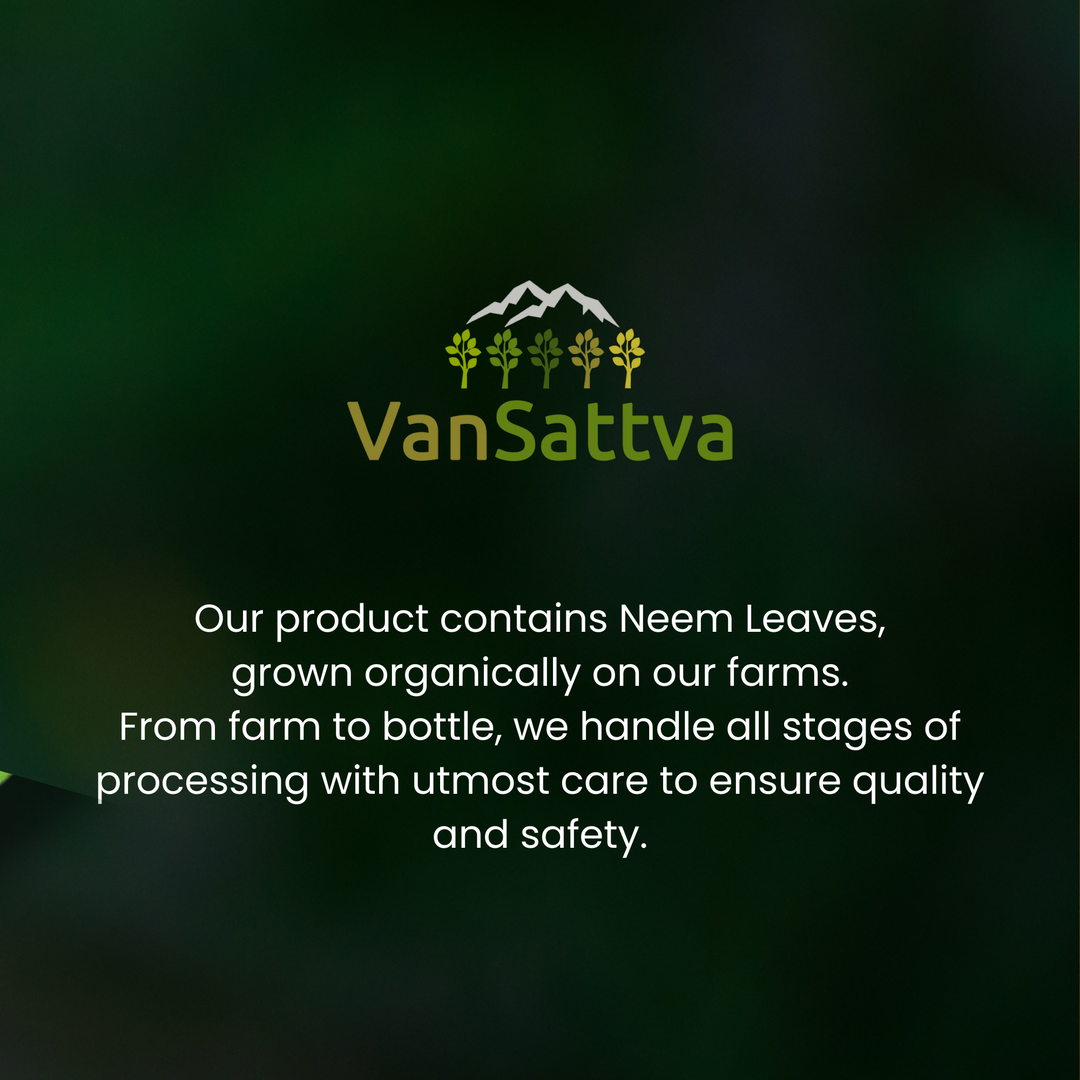 VanSattva

Our product contains Neem Leaves, grown organically on our farms. From farm to bottle, we handle all stages of processing with utmost care to ensure quality and safety.