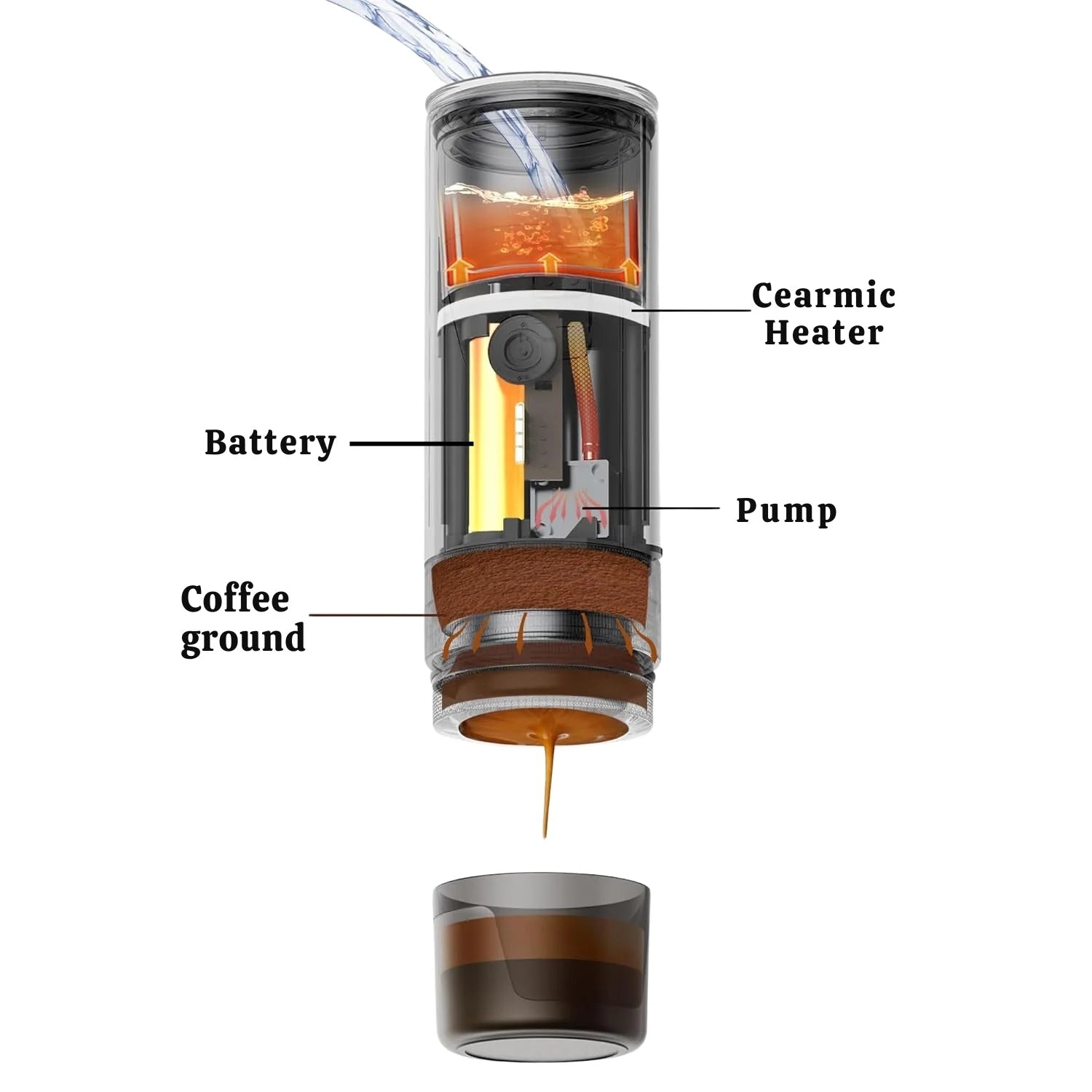 Cearmic Heater

Battery

Pump

Coffee ground