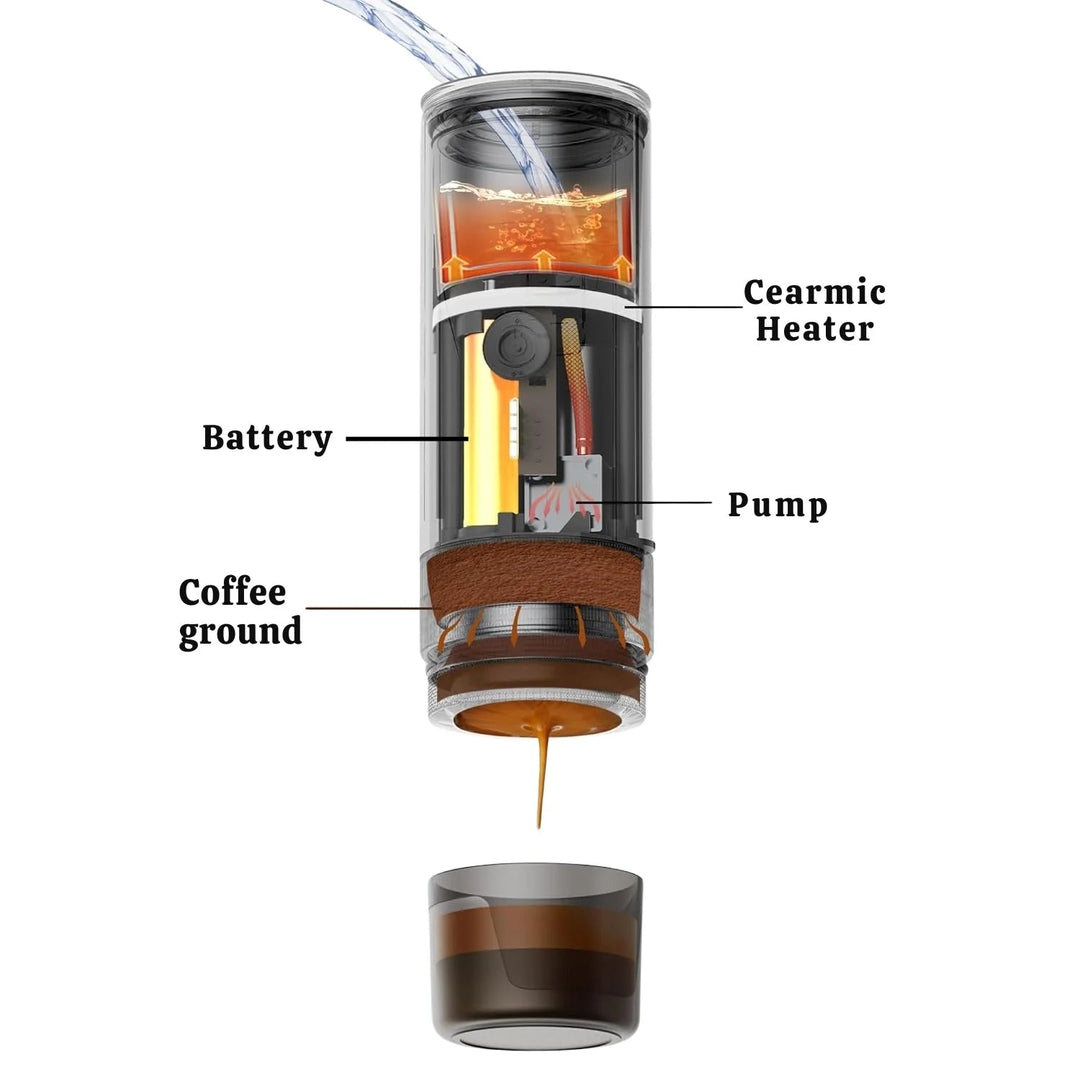 Cearmic Heater

Battery

Pump

Coffee ground