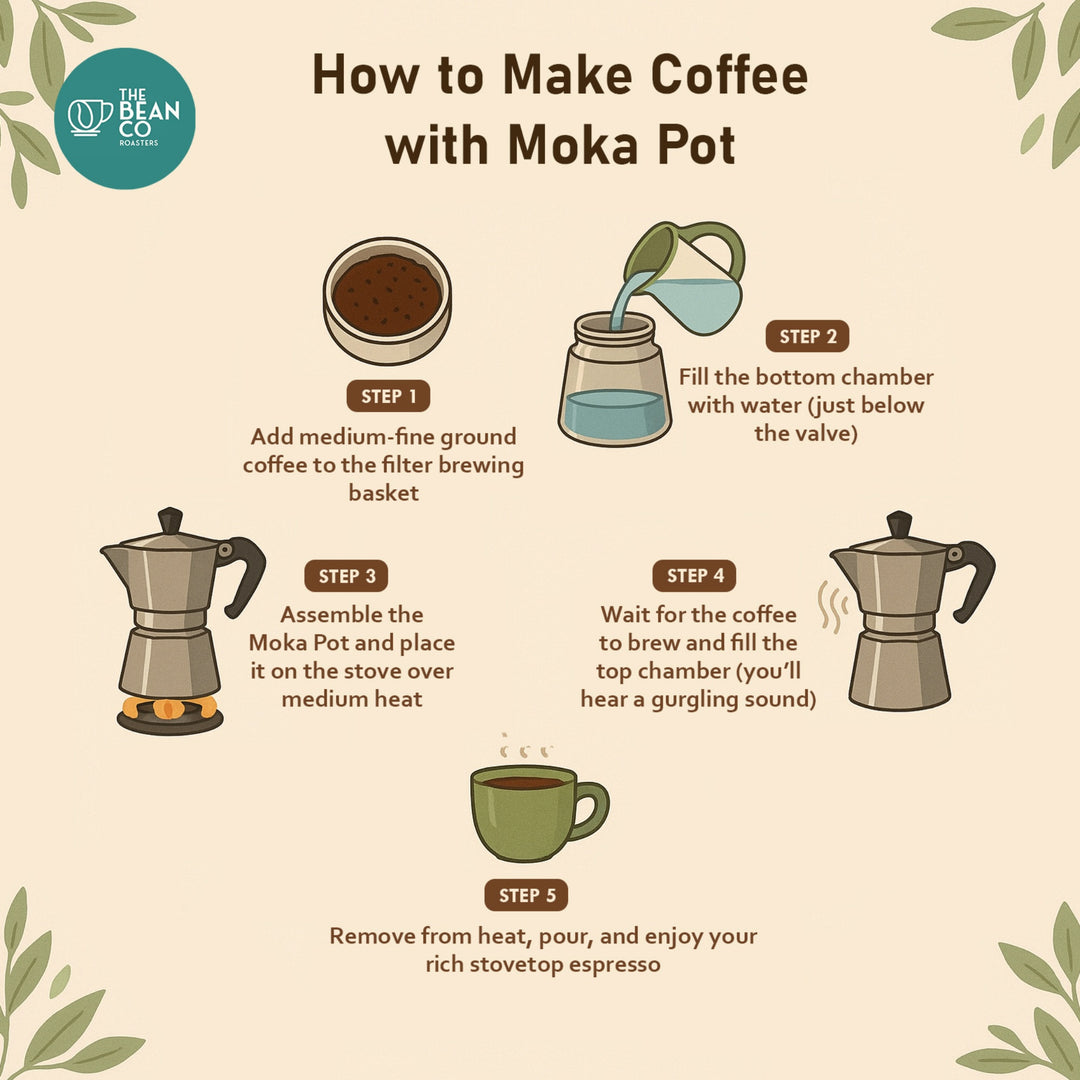 THE BEAN CO ROASTERS

How to Make Coffee with Moka Pot

STEP 1

Add medium-fine ground coffee to the filter brewing basket

STEP 2

Fill the bottom chamber with water (just below the valve)

STEP 3

Assemble the Moka Pot and place it on the stove over medium heat

STEP 4

Wait for the coffee to brew and fill the top chamber (you'll hear a gurgling sound)

STEP 5

Remove from heat, pour, and enjoy your rich stovetop espresso