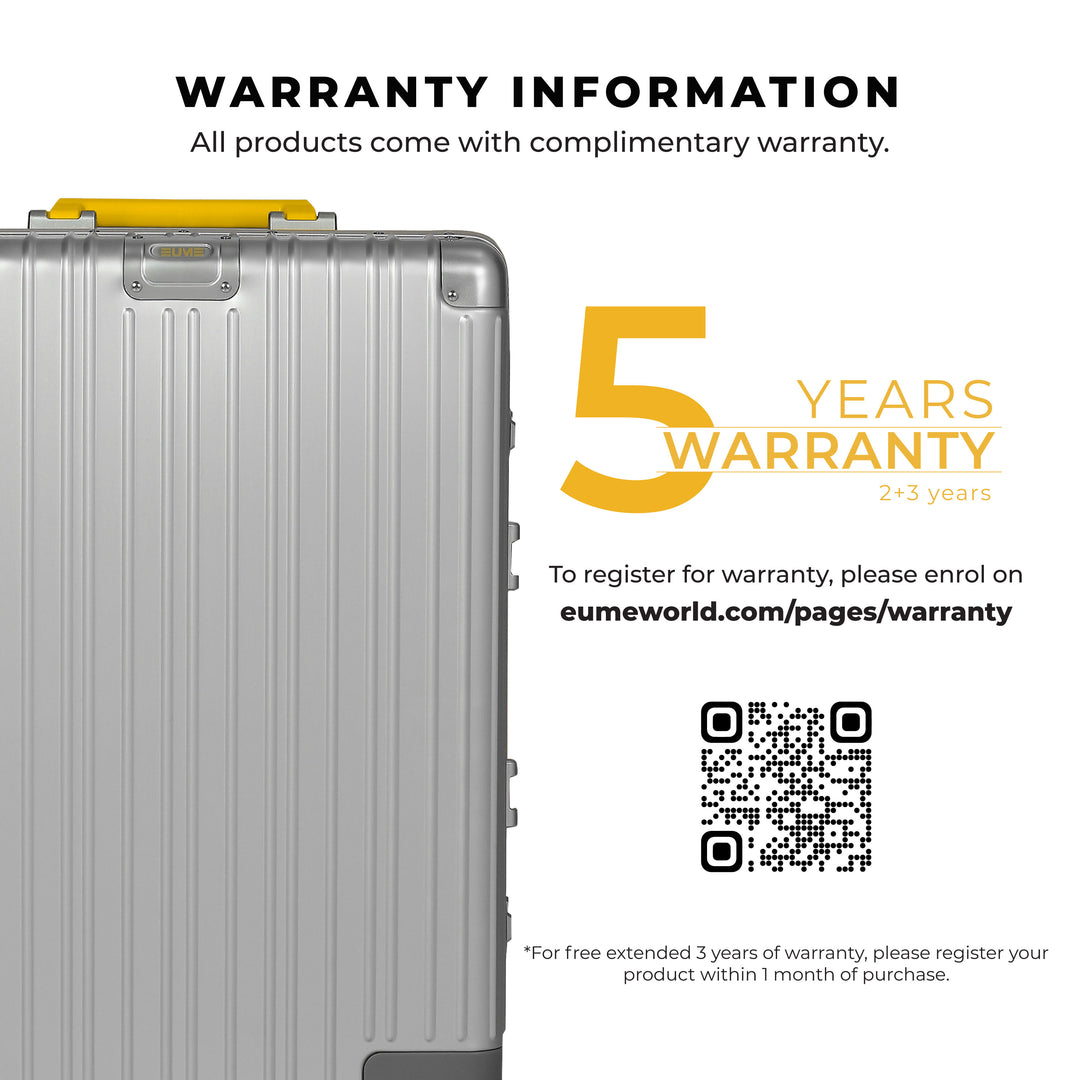 WARRANTY INFORMATION
All products come with complimentary warranty.

EUME

5 YEARS WARRANTY
2+3 years

To register for warranty, please enrol on
eumeworld.com/pages/warranty

*For free extended 3 years of warranty, please register your product within 1 month of purchase.