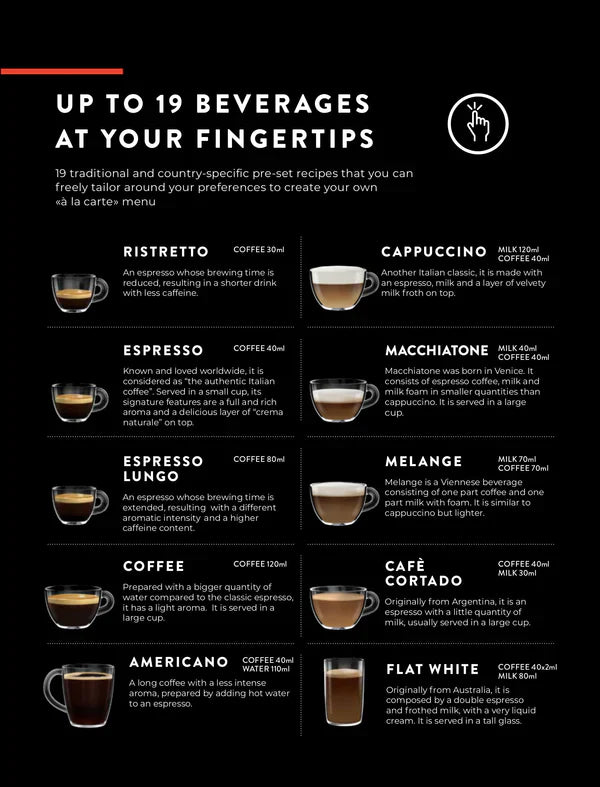 UP TO 19 BEVERAGES AT YOUR FINGERTIPS

19 traditional and country-specific pre-set recipes that you can freely tailor around your preferences to create your own «à la carte» menu

RISTRETTO
COFFEE 30ml
An espresso whose brewing time is reduced, resulting in a shorter drink with less caffeine.

ESPRESSO
COFFEE 40ml
Known and loved worldwide, it is considered as "the authentic Italian coffee". Served in a small cup, its signature features are a full and rich aroma and a delicious layer of "crema naturale" on top.

ESPRESSO LUNGO
COFFEE 80ml
An espresso whose brewing time is extended, resulting with a different aromatic intensity and a higher caffeine content.

COFFEE
COFFEE 120ml
Prepared with a bigger quantity of water compared to the classic espresso, it has a light aroma. It is served in a large cup.

AMERICANO
COFFEE 40ml
WATER 110ml
A long coffee with a less intense aroma, prepared by adding hot water to an espresso.

CAPPUCCINO
MILK 120ml
COFFEE 40ml
Another Italian classic, it is made with an espresso, milk and a layer of velvety milk froth on top.

MACCHIATONE
MILK 40ml
COFFEE 40ml
Macchiatone was born in Venice. It consists of espresso coffee, milk and milk foam in smaller quantities than cappuccino. It is served in a large cup.

MELANGE
MILK 70ml
COFFEE 70ml
Melange is a Viennese beverage consisting of one part coffee and one part milk with foam. It is similar to cappuccino but lighter.

CAFÈ CORTADO
COFFEE 40ml
MILK 30ml
Originally from Argentina, it is an espresso with a little quantity of milk, usually served in a large cup.

FLAT WHITE
COFFEE 40x2ml
MILK 80ml
Originally from Australia, it is composed by a double espresso and frothed milk, with a very liquid cream. It is served in a tall glass.