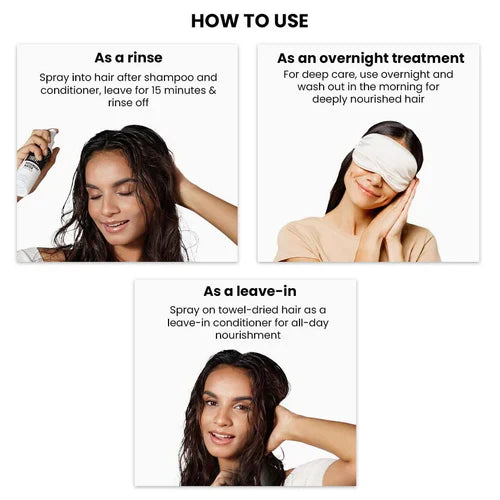 HOW TO USE

As a rinse

Spray into hair after shampoo and conditioner, leave for 15 minutes & rinse off

As an overnight treatment

For deep care, use overnight and wash out in the morning for deeply nourished hair

As a leave-in

Spray on towel-dried hair as a leave-in conditioner for all-day nourishment