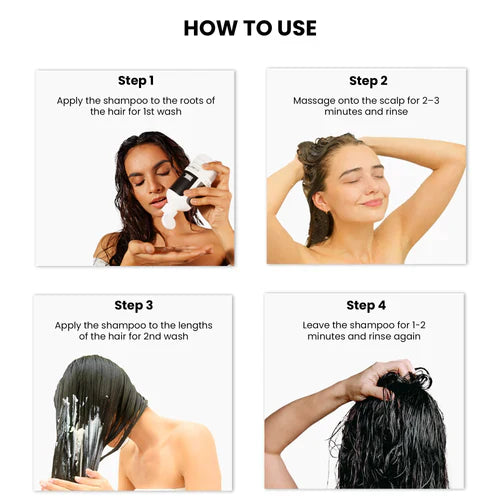 HOW TO USE

Step 1

Apply the shampoo to the roots of the hair for 1st wash

Step 2

Massage onto the scalp for 2–3 minutes and rinse

Step 3

Apply the shampoo to the lengths of the hair for 2nd wash

Step 4

Leave the shampoo for 1-2 minutes and rinse again