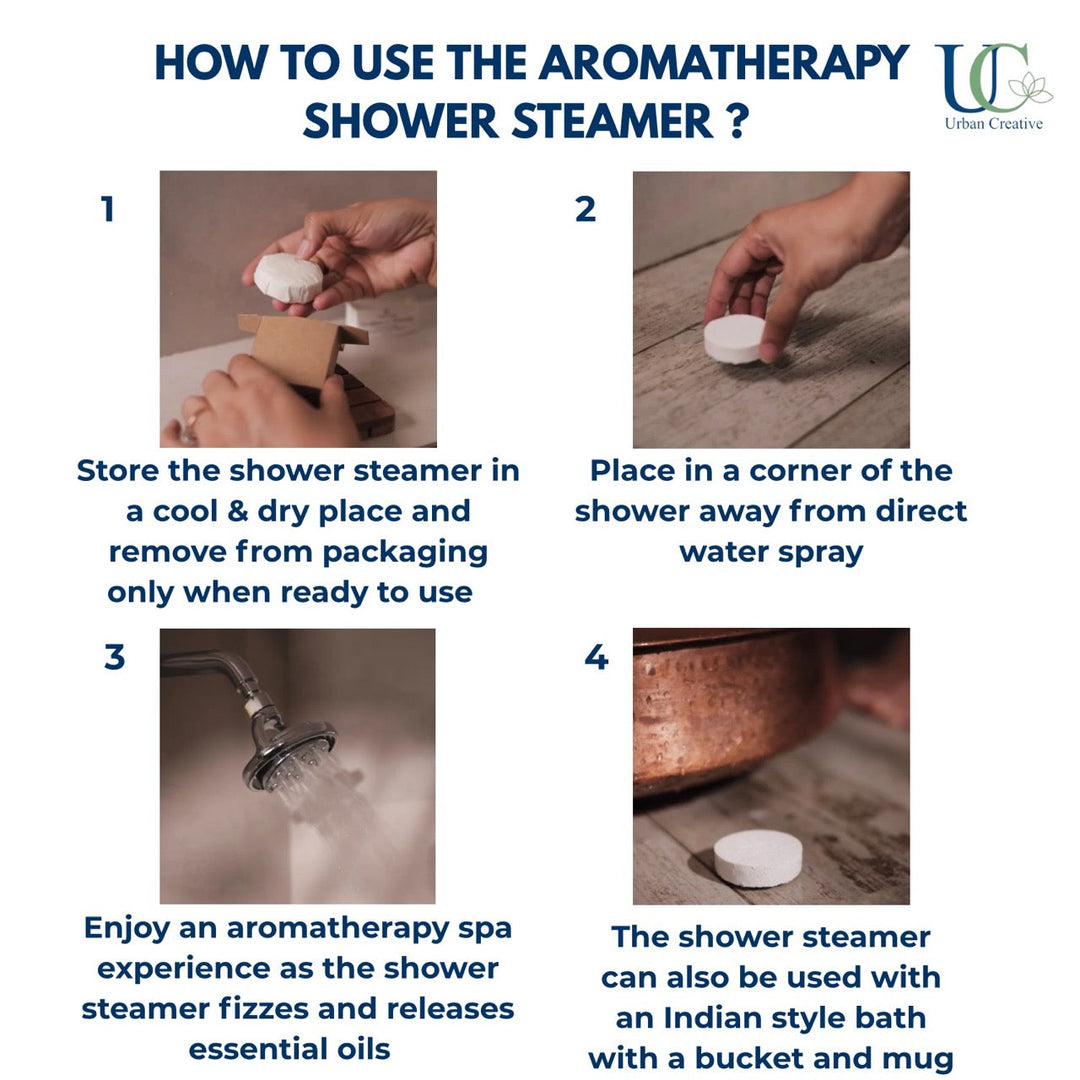 HOW TO USE THE AROMATHERAPY SHOWER STEAMER ?

UC
Urban Creative

1

Store the shower steamer in a cool & dry place and remove from packaging only when ready to use

2

Place in a corner of the shower away from direct water spray

3

Enjoy an aromatherapy spa experience as the shower steamer fizzes and releases essential oils

4

The shower steamer can also be used with an Indian style bath with a bucket and mug