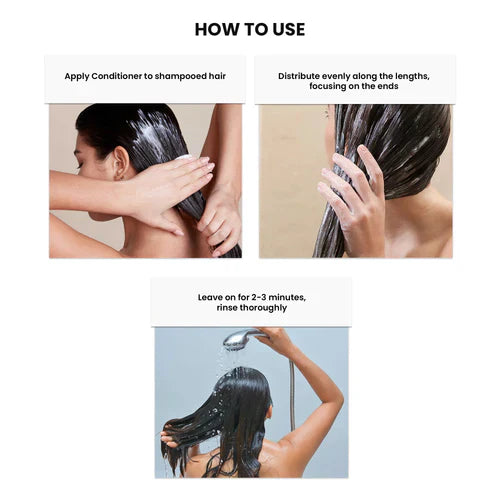 HOW TO USE

Apply Conditioner to shampooed hair

Distribute evenly along the lengths, focusing on the ends

Leave on for 2-3 minutes, rinse thoroughly