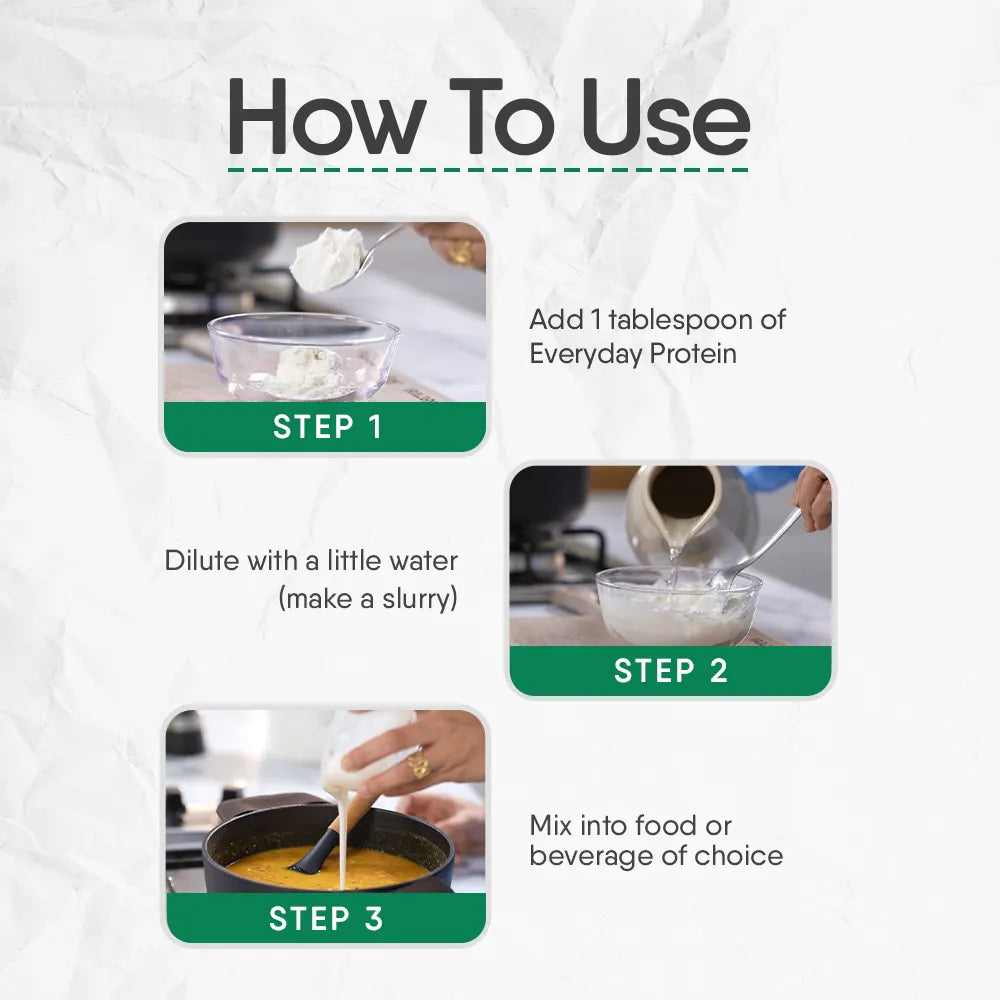 How To Use

STEP 1

Add 1 tablespoon of Everyday Protein

Dilute with a little water (make a slurry)

STEP 2

STEP 3

Mix into food or beverage of choice