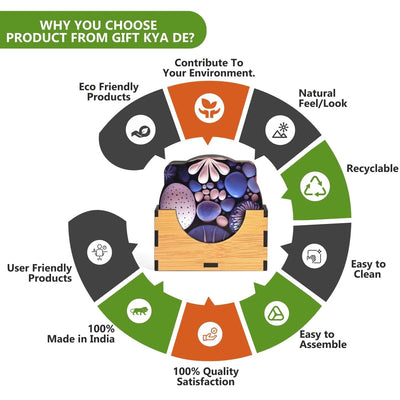 WHY YOU CHOOSE PRODUCT FROM GIFT KYA DE?

Contribute To Your Environment.

Eco Friendly Products

Natural Feel/Look

Recyclable

Easy to Clean

Easy to Assemble

100% Quality Satisfaction

100% Made in India

User Friendly Products