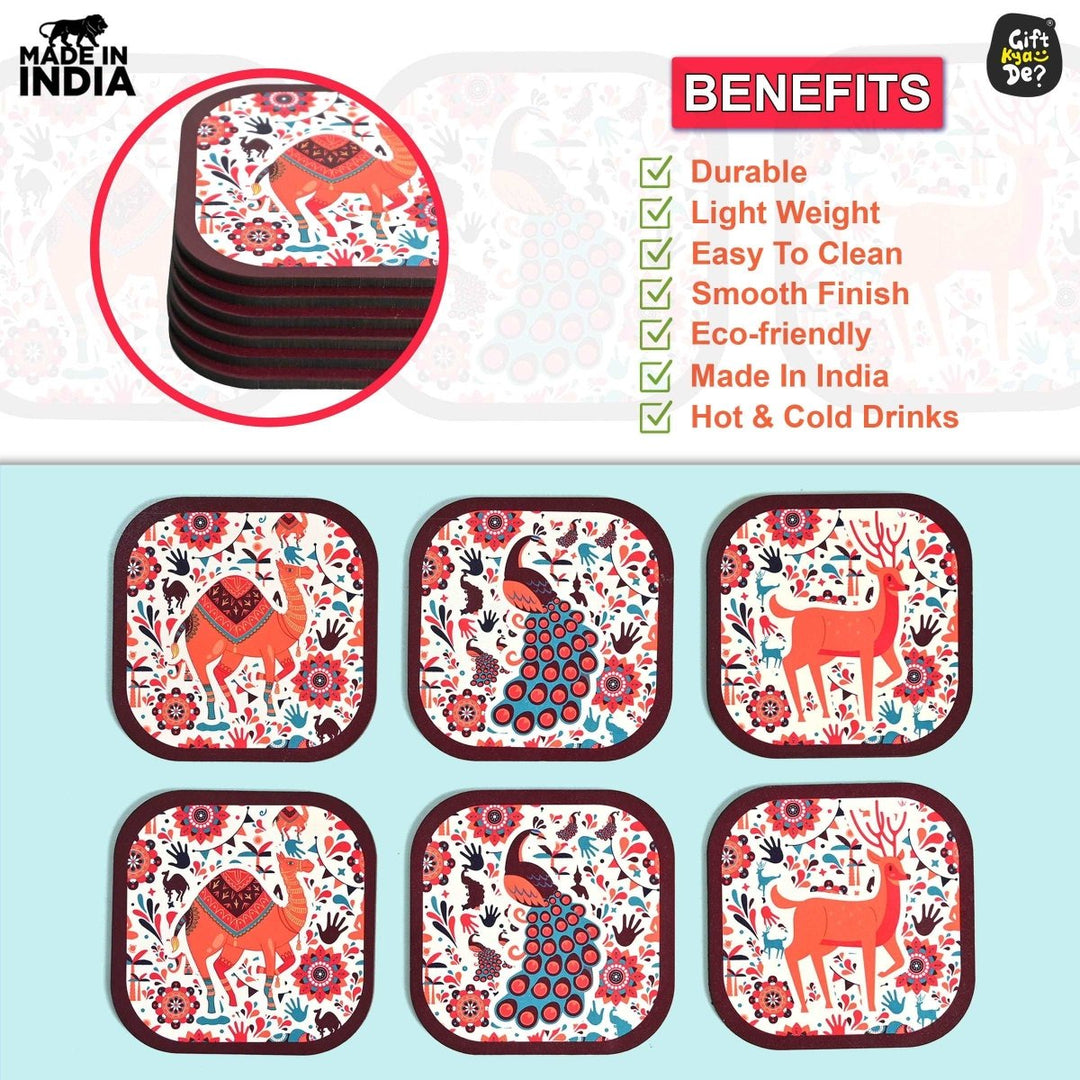 MADE IN INDIA

Gift Kya De?

BENEFITS

Durable
Light Weight
Easy To Clean
Smooth Finish
Eco-friendly
Made In India
Hot & Cold Drinks