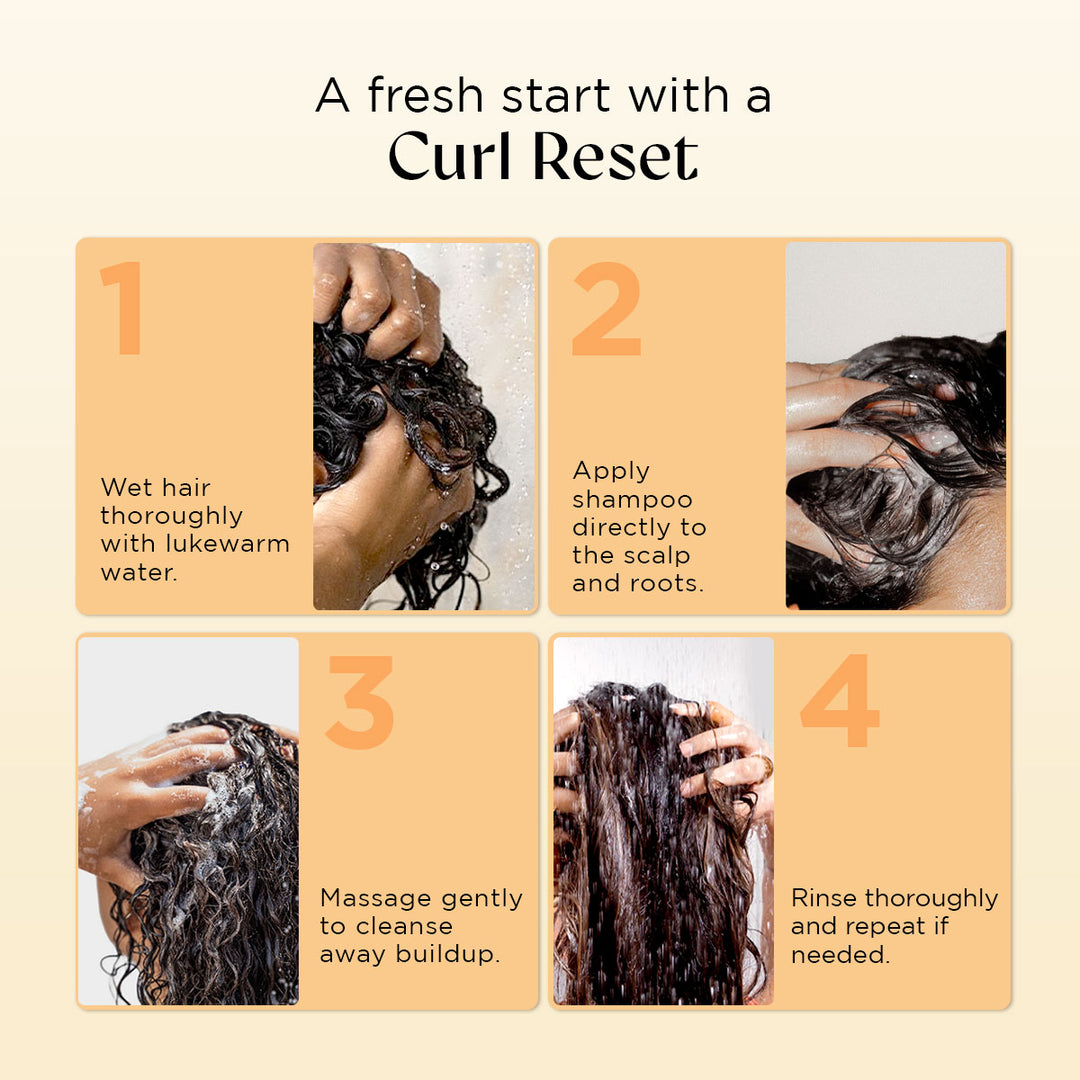 A fresh start with a
Curl Reset

1

Wet hair thoroughly with lukewarm water.

2

Apply shampoo directly to the scalp and roots.

3

Massage gently to cleanse away buildup.

4

Rinse thoroughly and repeat if needed.