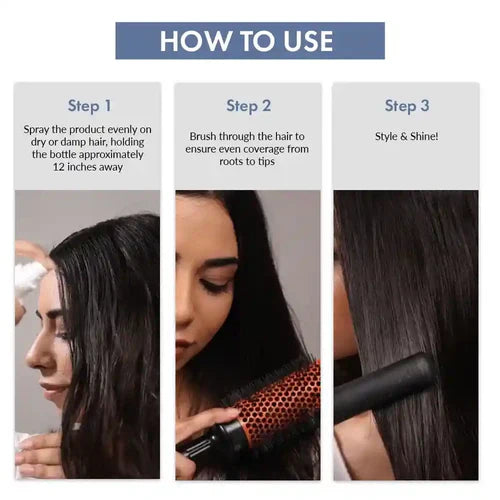 HOW TO USE

Step 1

Spray the product evenly on dry or damp hair, holding the bottle approximately 12 inches away

Step 2

Brush through the hair to ensure even coverage from roots to tips

Step 3

Style & Shine!