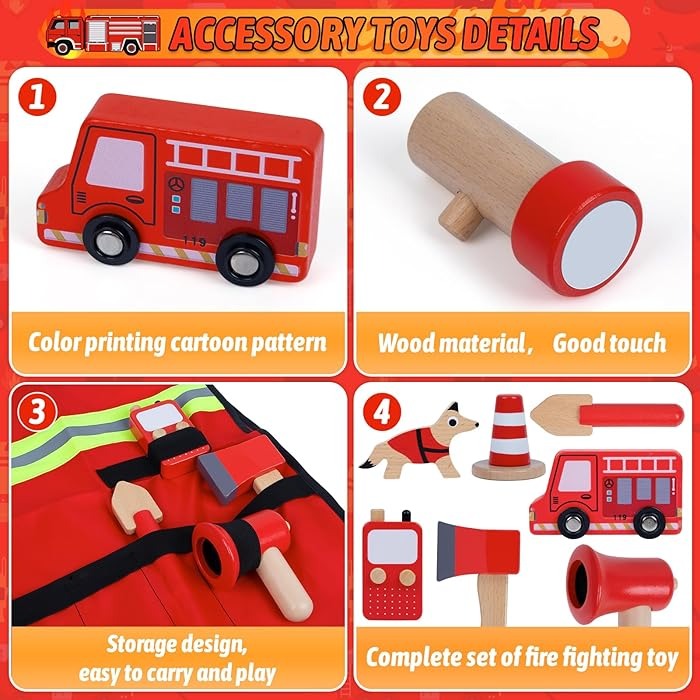 ACCESSORY TOYS DETAILS

1

119

Color printing cartoon pattern

2

Wood material， Good touch

3

Storage design, easy to carry and play

4

119

Complete set of fire fighting toy