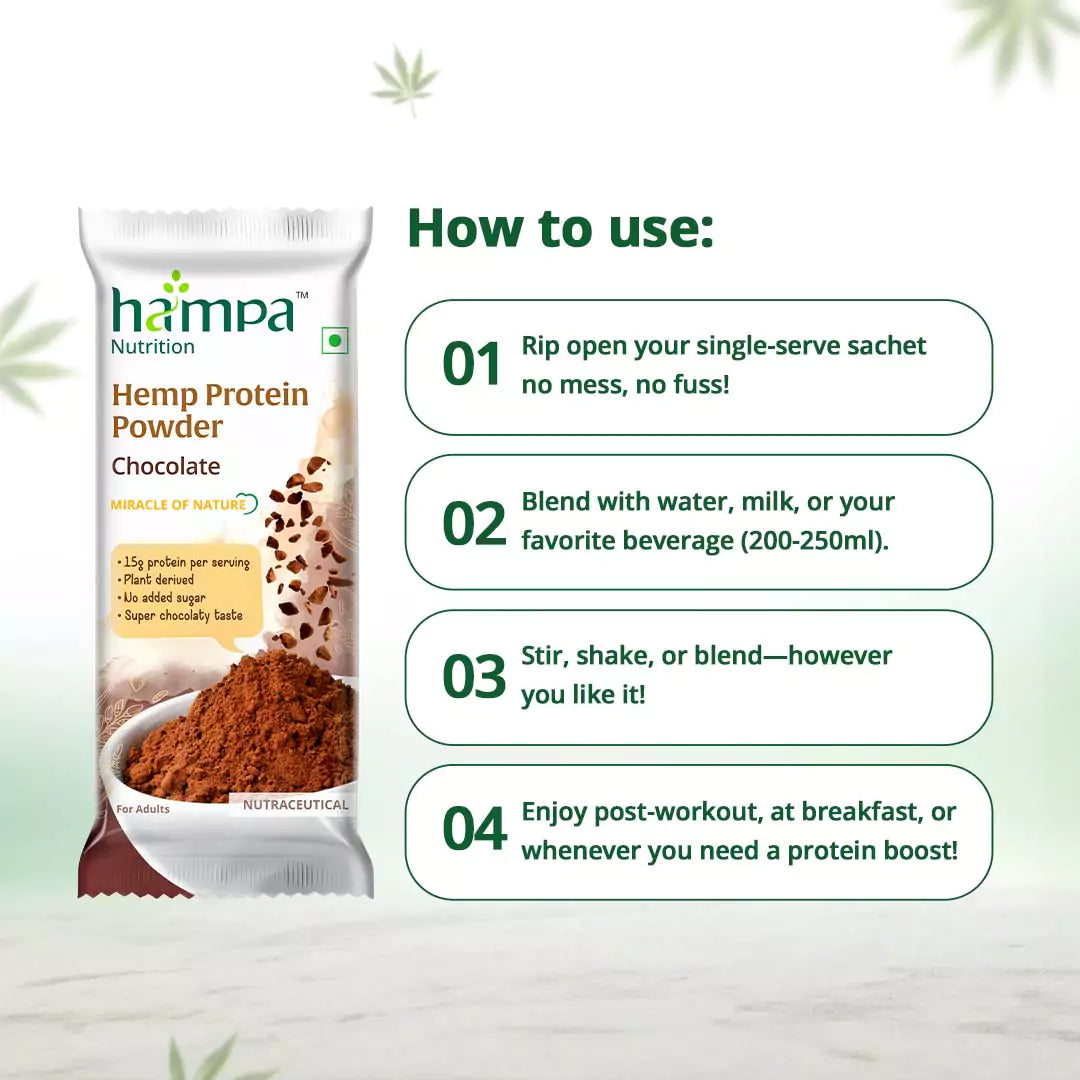 hampa™
Nutrition

Hemp Protein Powder
Chocolate

MIRACLE OF NATURE

• 15g protein per serving
• Plant derived
• No added sugar
• Super chocolaty taste

For Adults

NUTRACEUTICAL

How to use:

01 Rip open your single-serve sachet no mess, no fuss!

02 Blend with water, milk, or your favorite beverage (200-250ml).

03 Stir, shake, or blend—however you like it!

04 Enjoy post-workout, at breakfast, or whenever you need a protein boost!