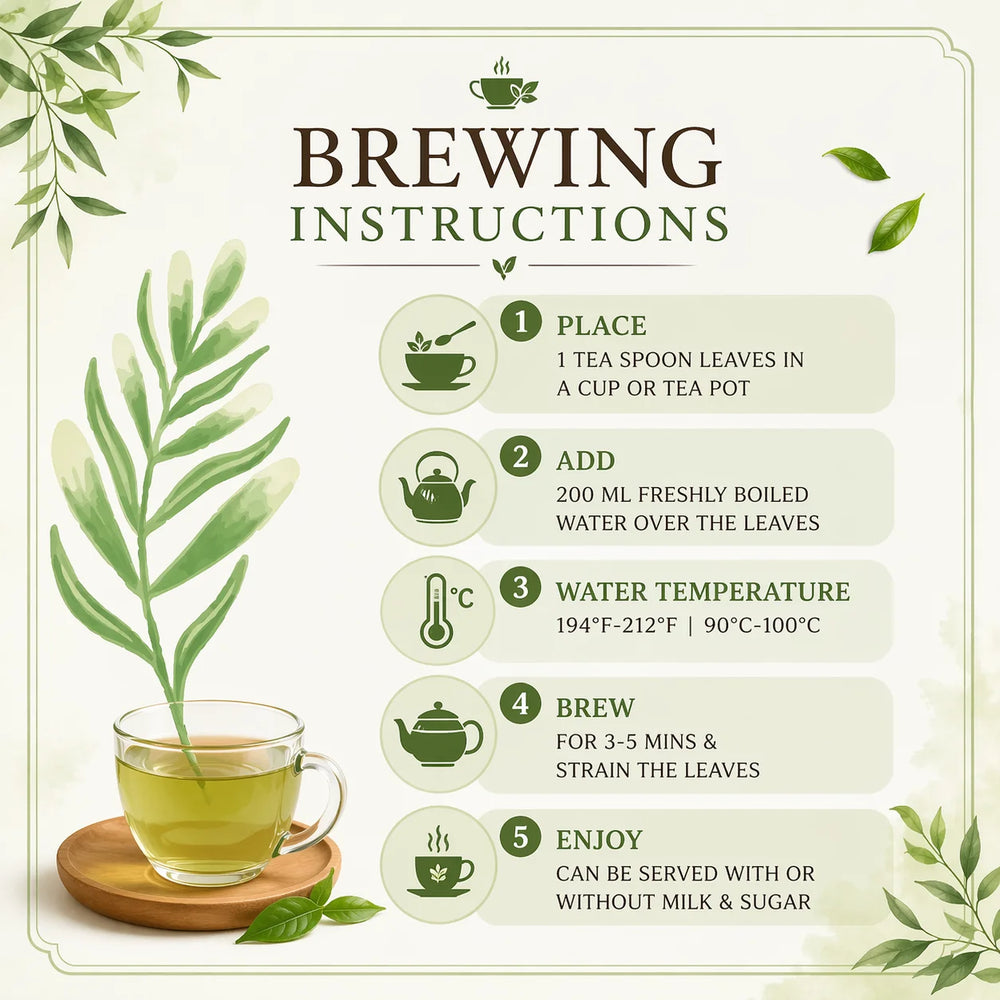 BREWING
INSTRUCTIONS

1 PLACE
1 TEA SPOON LEAVES IN A CUP OR TEA POT

2 ADD
200 ML FRESHLY BOILED WATER OVER THE LEAVES

°C
3 WATER TEMPERATURE
194°F-212°F | 90°C-100°C

4 BREW
FOR 3-5 MINS & STRAIN THE LEAVES

5 ENJOY
CAN BE SERVED WITH OR WITHOUT MILK & SUGAR