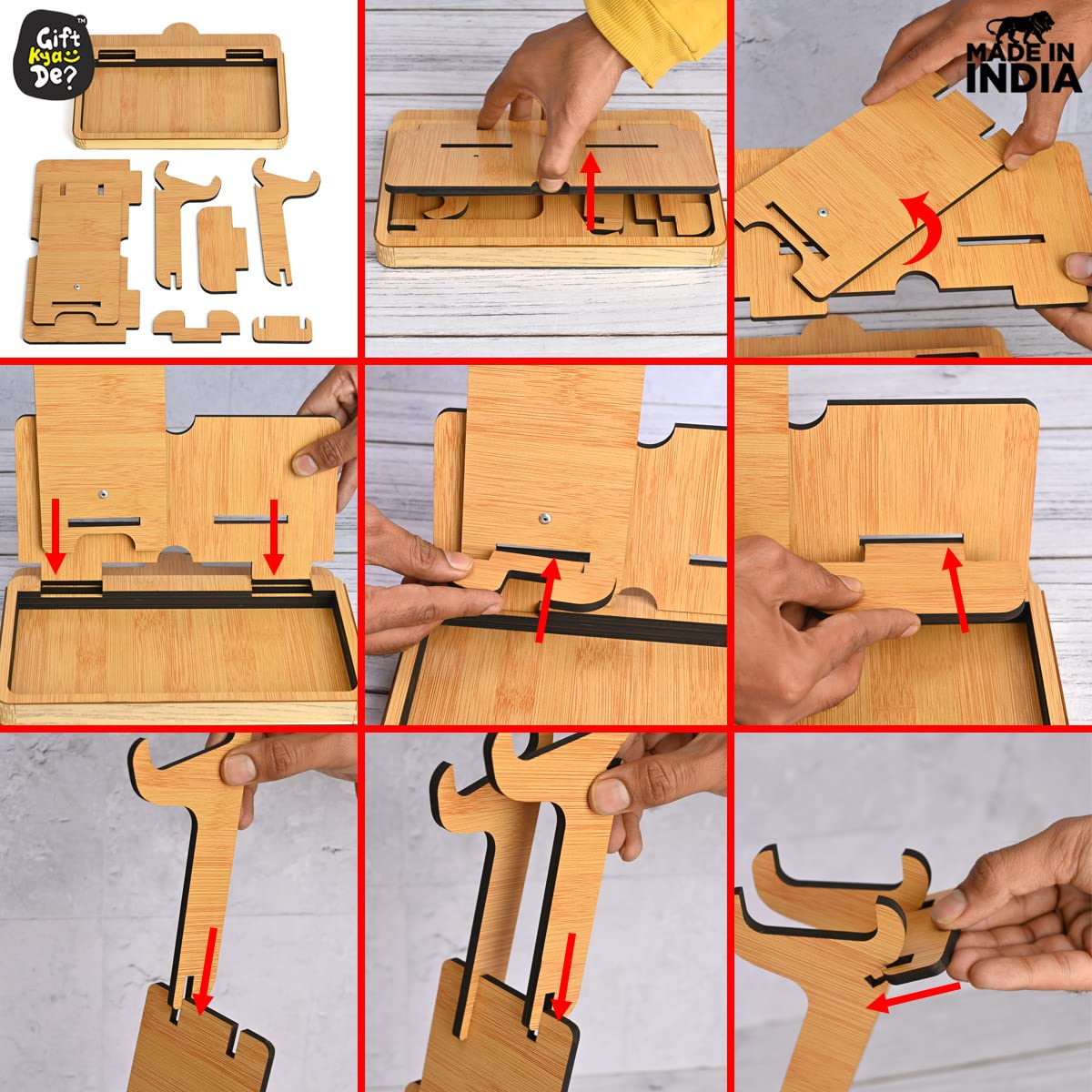 Gift Kya De? TM

MADE IN INDIA