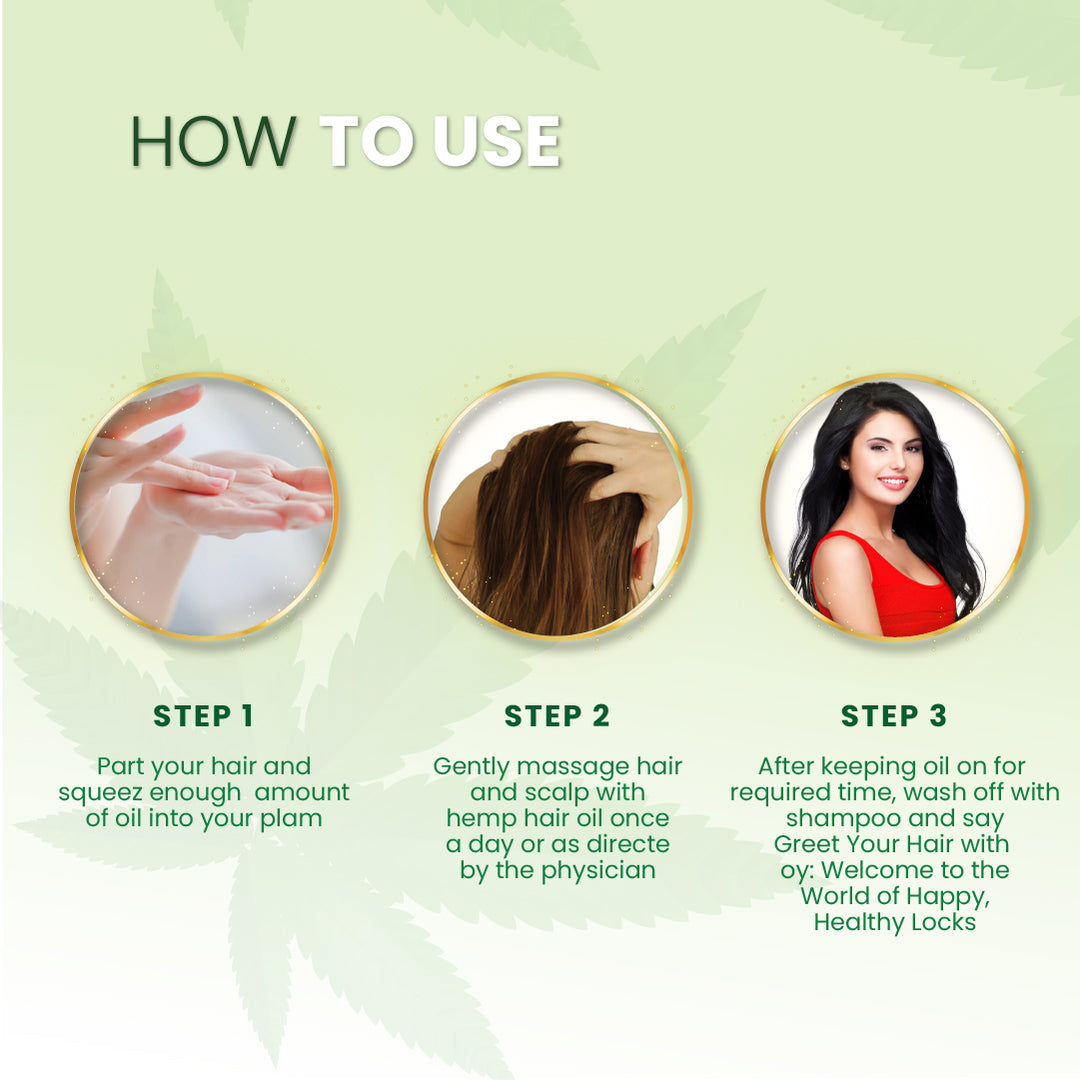 HOW TO USE

STEP 1

Part your hair and squeez enough amount of oil into your plam

STEP 2

Gently massage hair and scalp with hemp hair oil once a day or as directe by the physician

STEP 3

After keeping oil on for required time, wash off with shampoo and say Greet Your Hair with oy: Welcome to the World of Happy, Healthy Locks