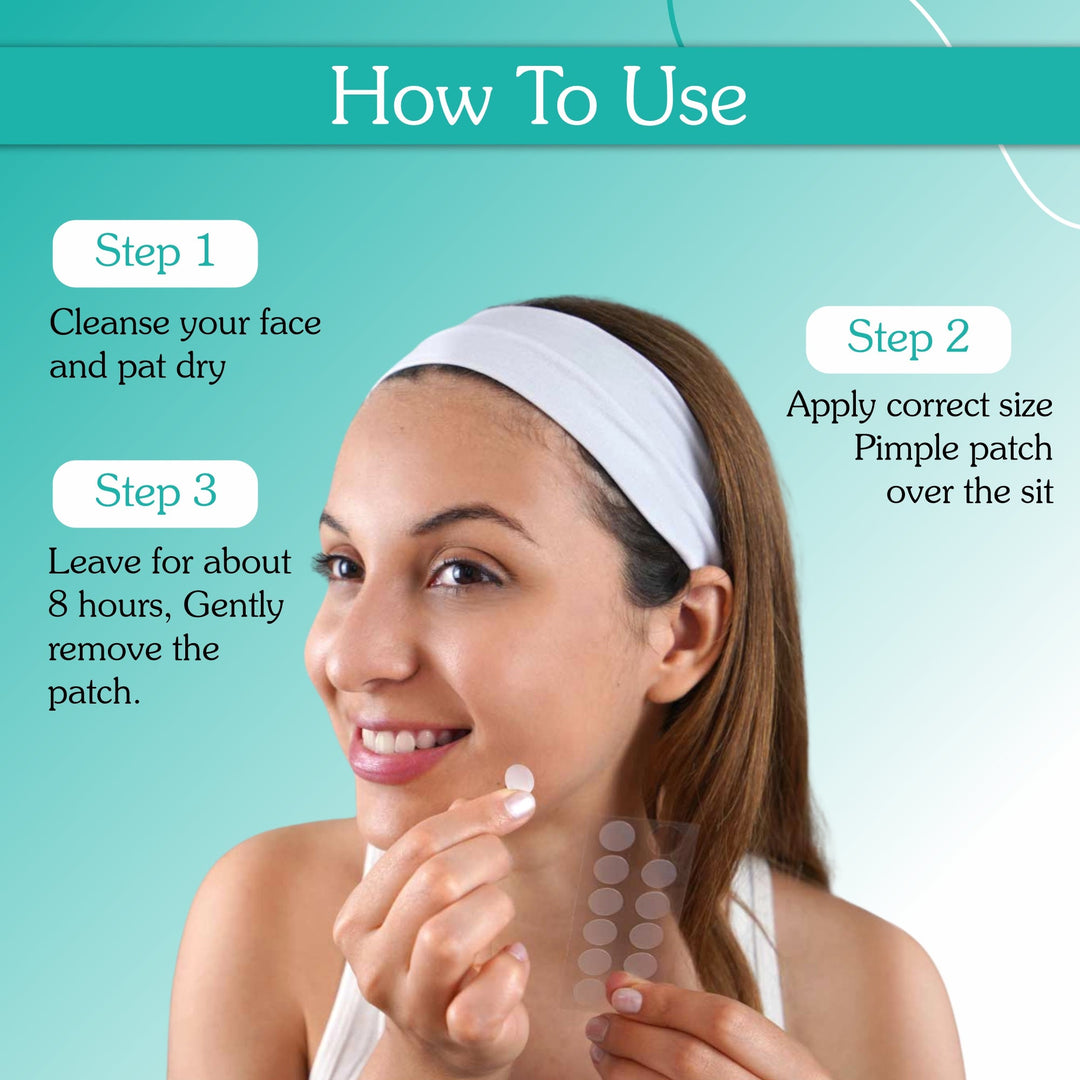 How To Use

Step 1

Cleanse your face and pat dry

Step 2

Apply correct size Pimple patch over the sit

Step 3

Leave for about 8 hours, Gently remove the patch.