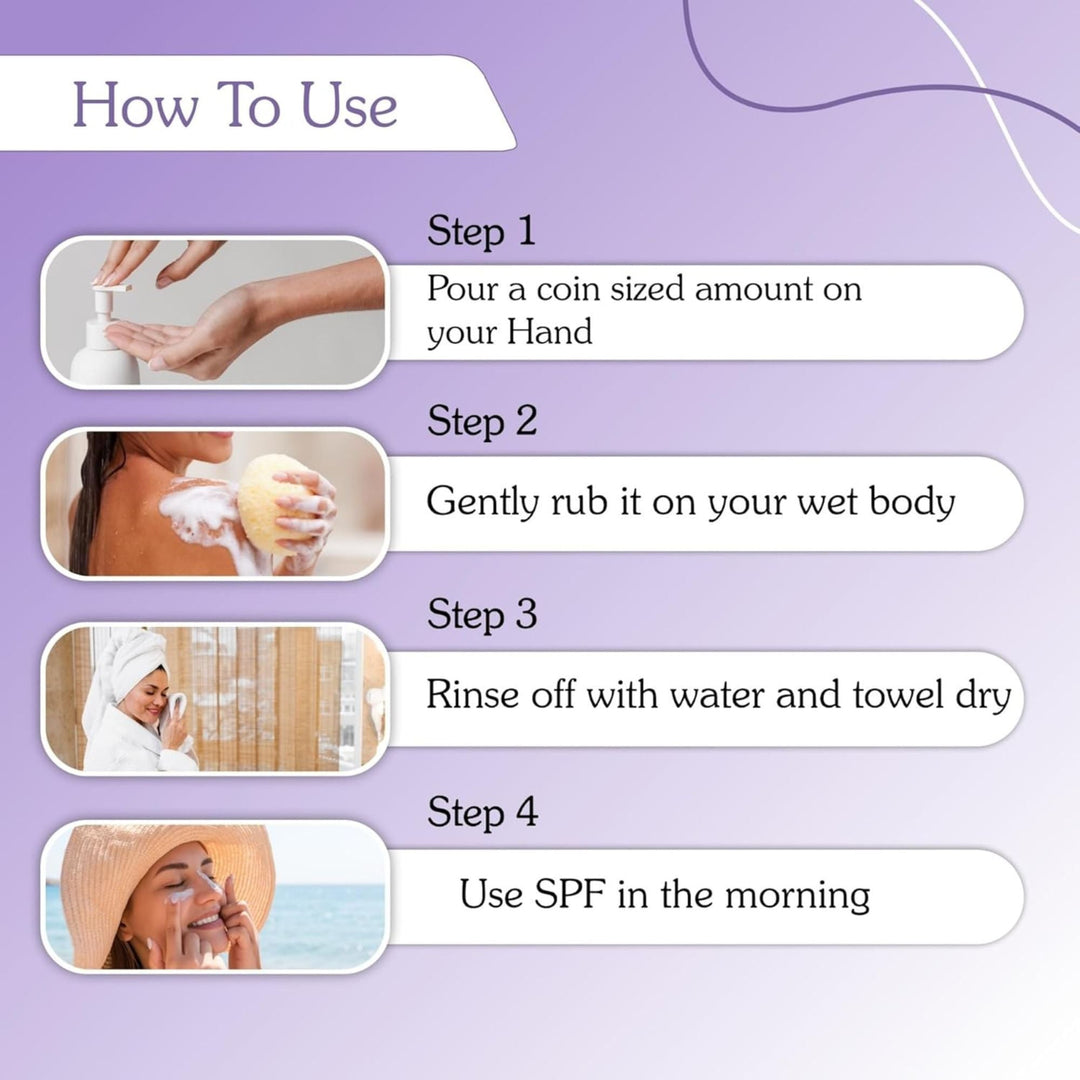 How To Use

Step 1

Pour a coin sized amount on your Hand

Step 2

Gently rub it on your wet body

Step 3

Rinse off with water and towel dry

Step 4

Use SPF in the morning